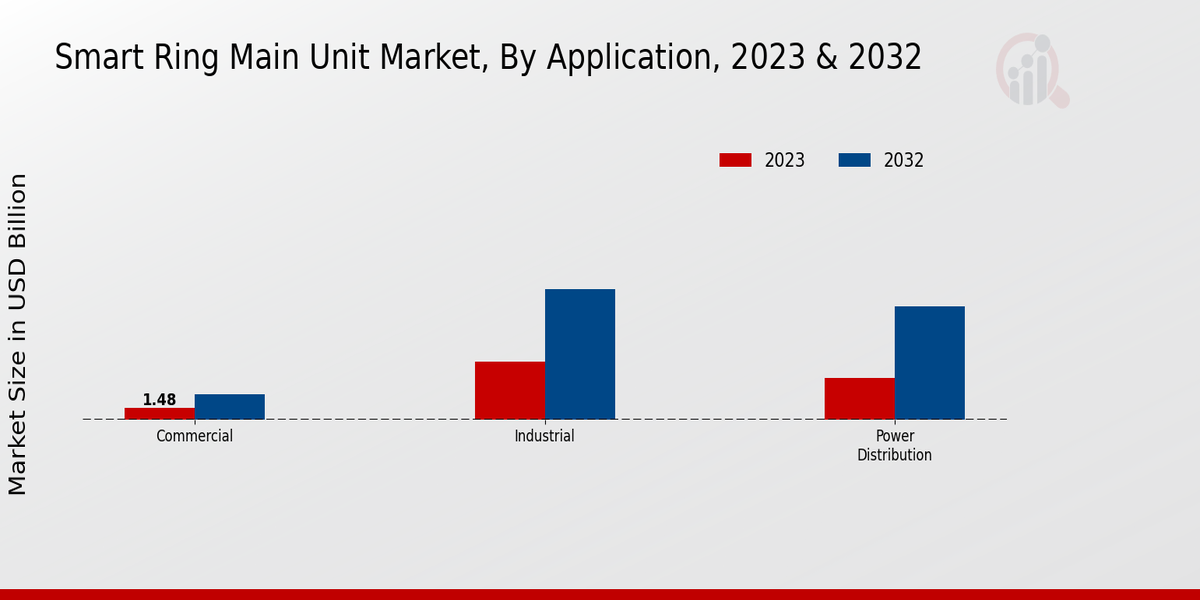 Smart Ring Main Unit Market, By Application, 2023 & 2032

2023
2032

Market Size in USD Billion

1.48

Commercial
Industrial
Power Distribution