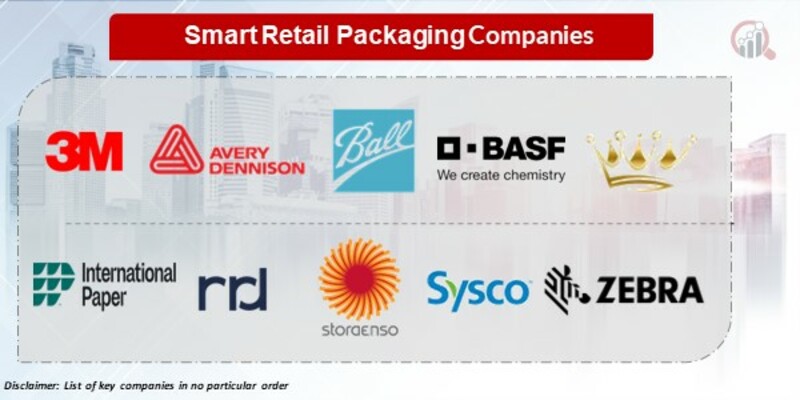 Smart Retail Packaging Companies

3M

AVERY DENNISON

Ball

BASF
We create chemistry

International Paper

rrd

storaenso

Sysco

ZEBRA

Disclaimer: List of key companies in no particular order