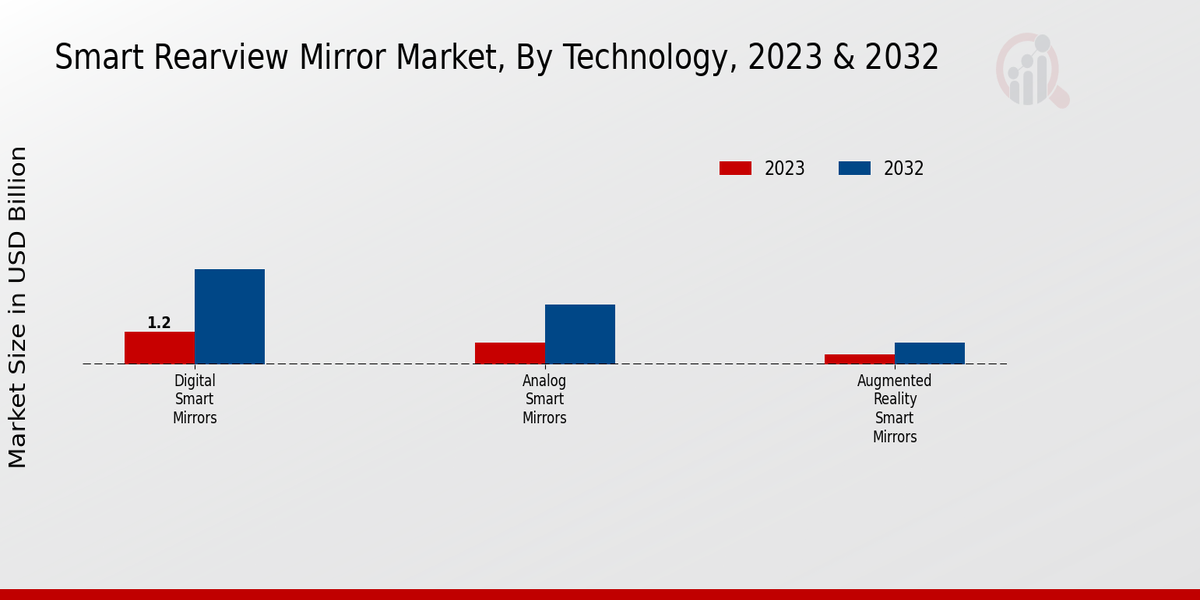 Smart Rearview Mirror Market, By Technology, 2023 & 2032

2023 2032

Market Size in USD Billion

1.2

Digital Smart Mirrors

Analog Smart Mirrors

Augmented Reality Smart Mirrors