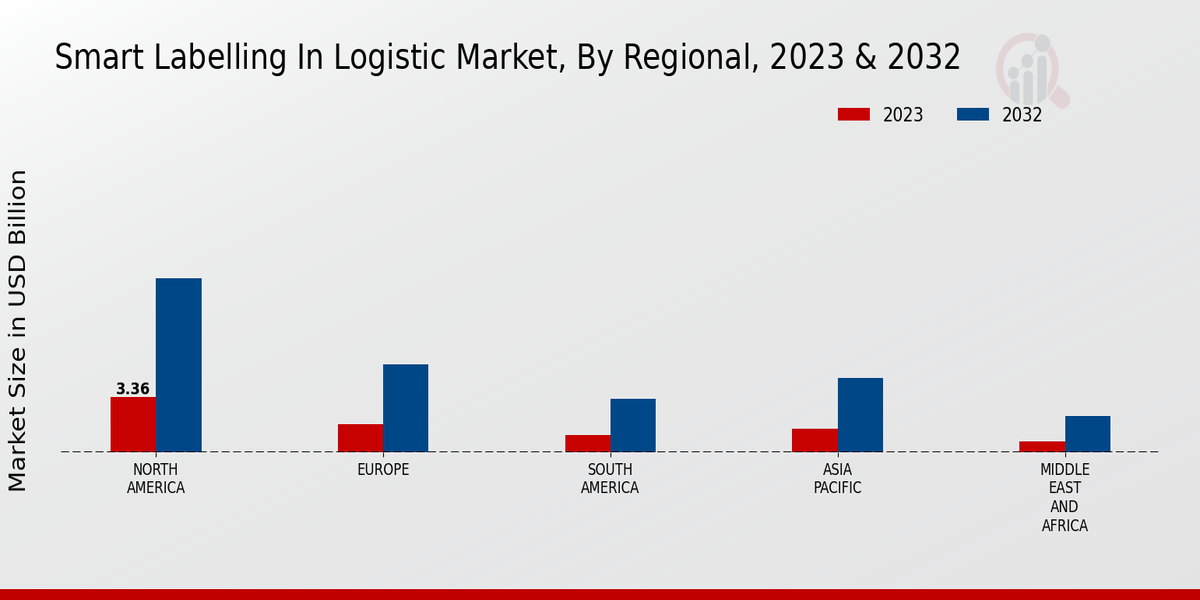 Smart Labelling In Logistic Market, By Regional, 2023 & 2032

2023
2032

Market Size in USD Billion

3.36

NORTH AMERICA
EUROPE
SOUTH AMERICA
ASIA PACIFIC
MIDDLE EAST AND AFRICA