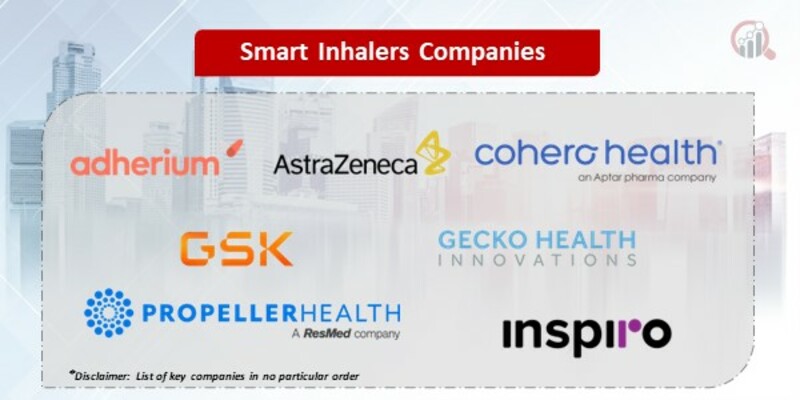 Smart Inhalers Companies

adherium

AstraZeneca

cohero health
an Aptar pharma company

GSK

GECKO HEALTH
INNOVATIONS

PROPELLERHEALTH
A ResMed company

inspiro

*Disclaimer: List of key companies in no particular order