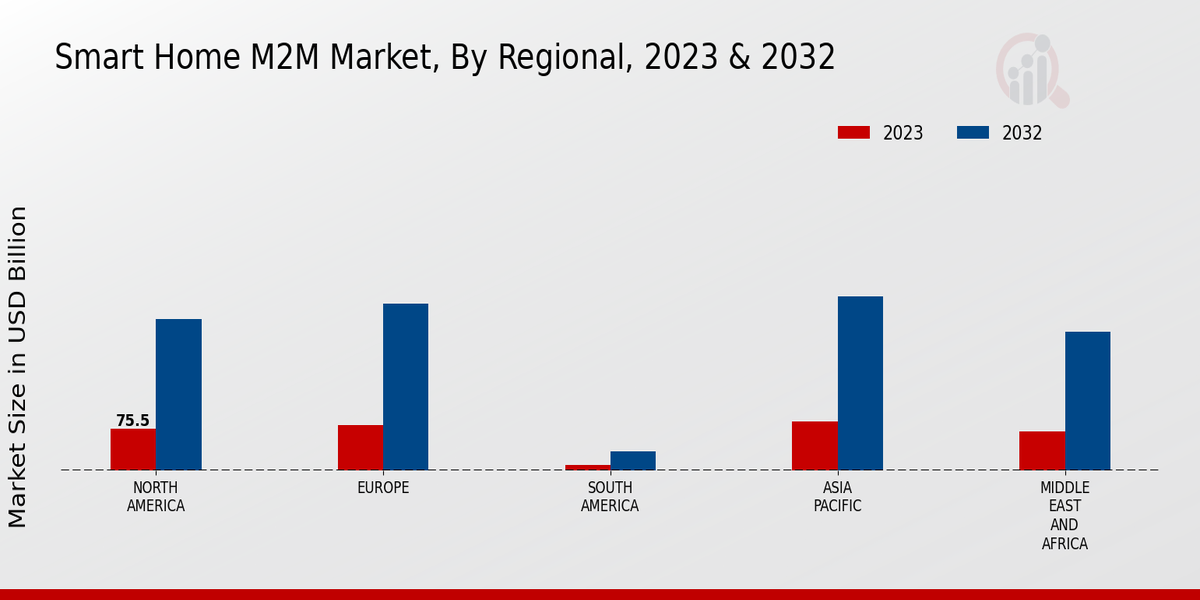 Smart Home M2M Market, By Regional, 2023 & 2032

2023 2032

Market Size in USD Billion

75.5

NORTH AMERICA

EUROPE

SOUTH AMERICA

ASIA PACIFIC

MIDDLE EAST AND AFRICA