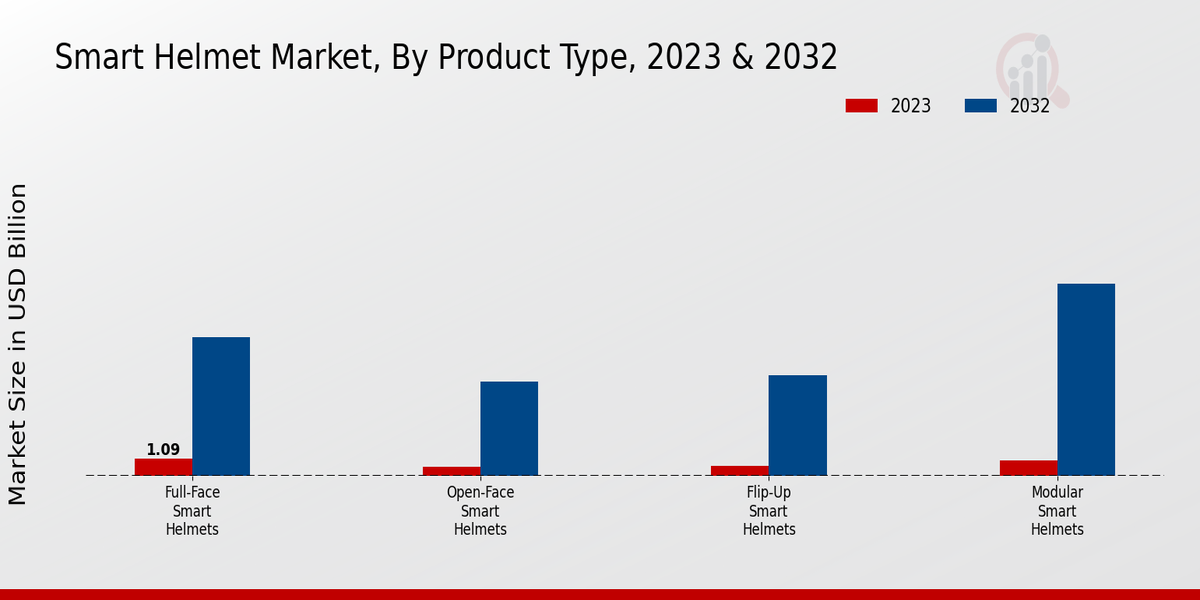 Smart Helmet Market, By Product Type, 2023 & 2032

2023
2032

Market Size in USD Billion

1.09

Full-Face Smart Helmets
Open-Face Smart Helmets
Flip-Up Smart Helmets
Modular Smart Helmets