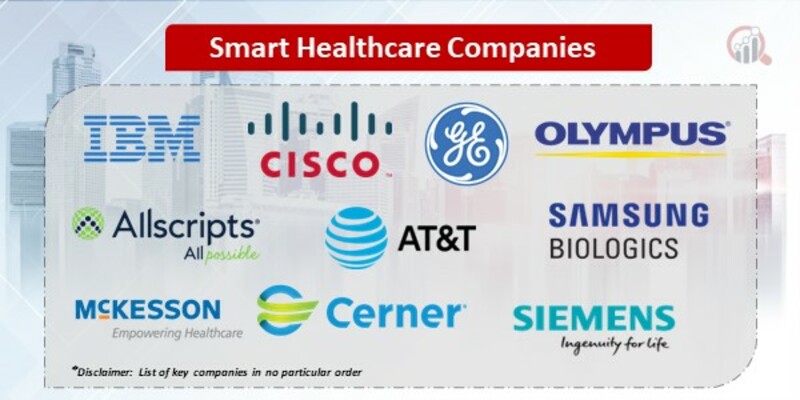 Smart Healthcare Companies

IBM

CISCO

GE

OLYMPUS

Allscripts
All possible

AT&T

SAMSUNG
BIOLOGICS

McKESSON
Empowering Healthcare

Cerner

SIEMENS
Ingenuity for life

*Disclaimer: List of key companies in no particular order