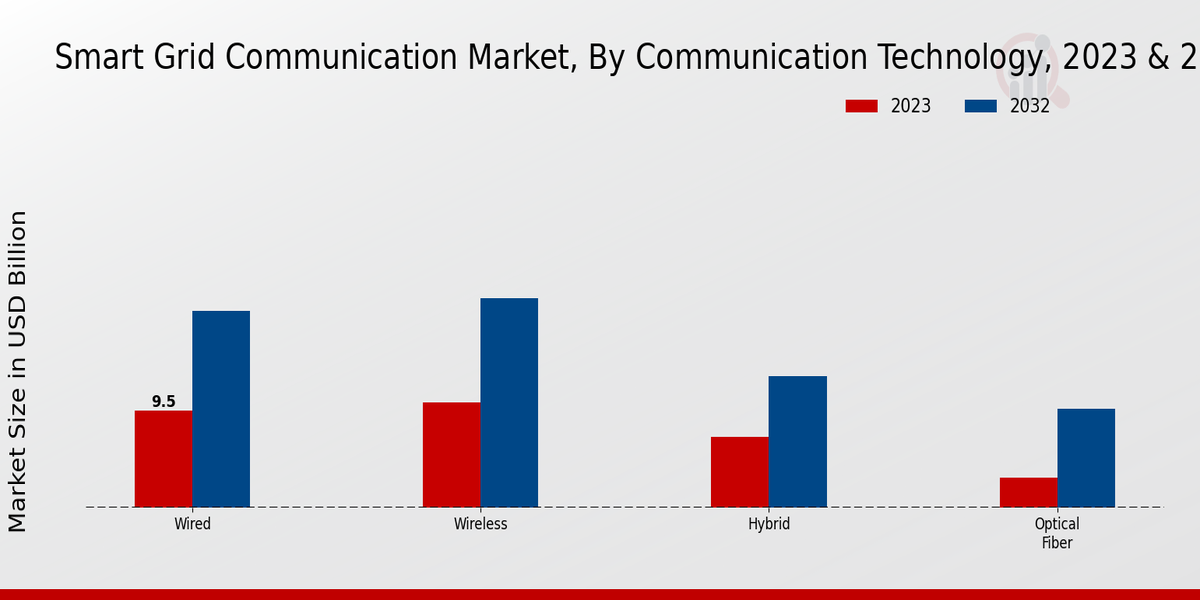 Smart Grid Communication Market, By Communication Technology, 2023 & 2

2023 2032

Market Size in USD Billion

9.5

Wired

Wireless

Hybrid

Optical Fiber