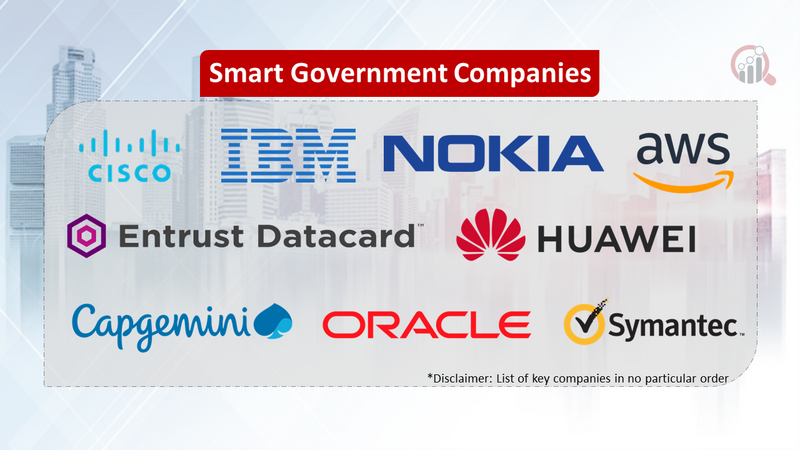 Smart Government Companies

CISCO IBM NOKIA aws

Entrust Datacard™ HUAWEI

Capgemini ORACLE Symantec.

*Disclaimer: List of key companies in no particular order