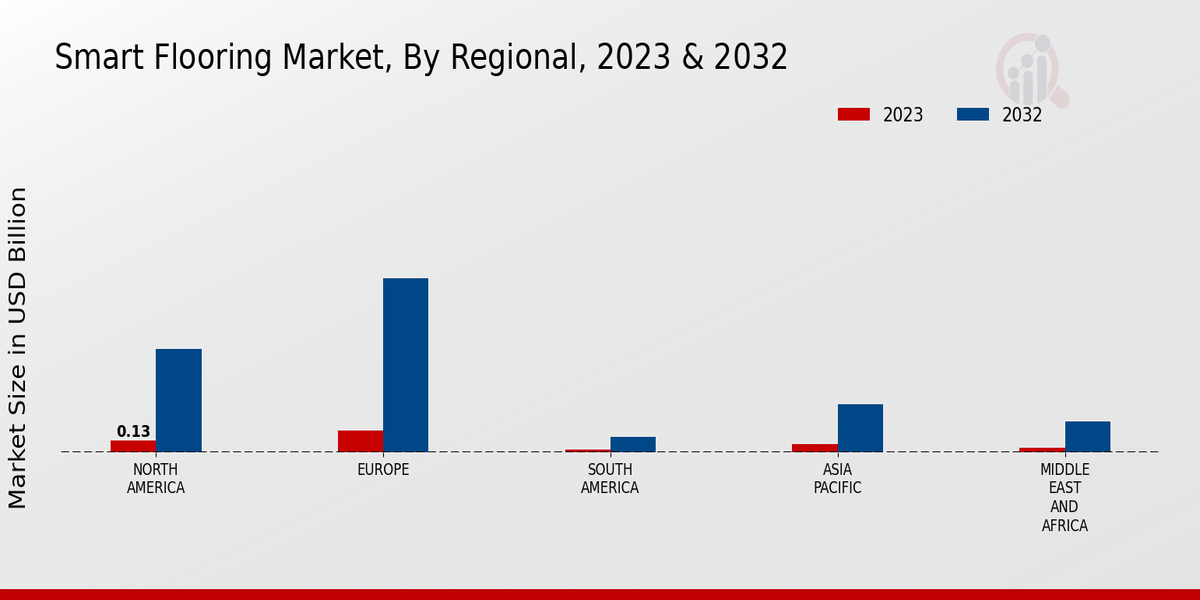 Smart Flooring Market, By Regional, 2023 & 2032

2023
2032

Market Size in USD Billion

0.13

NORTH AMERICA
EUROPE
SOUTH AMERICA
ASIA PACIFIC
MIDDLE EAST AND AFRICA