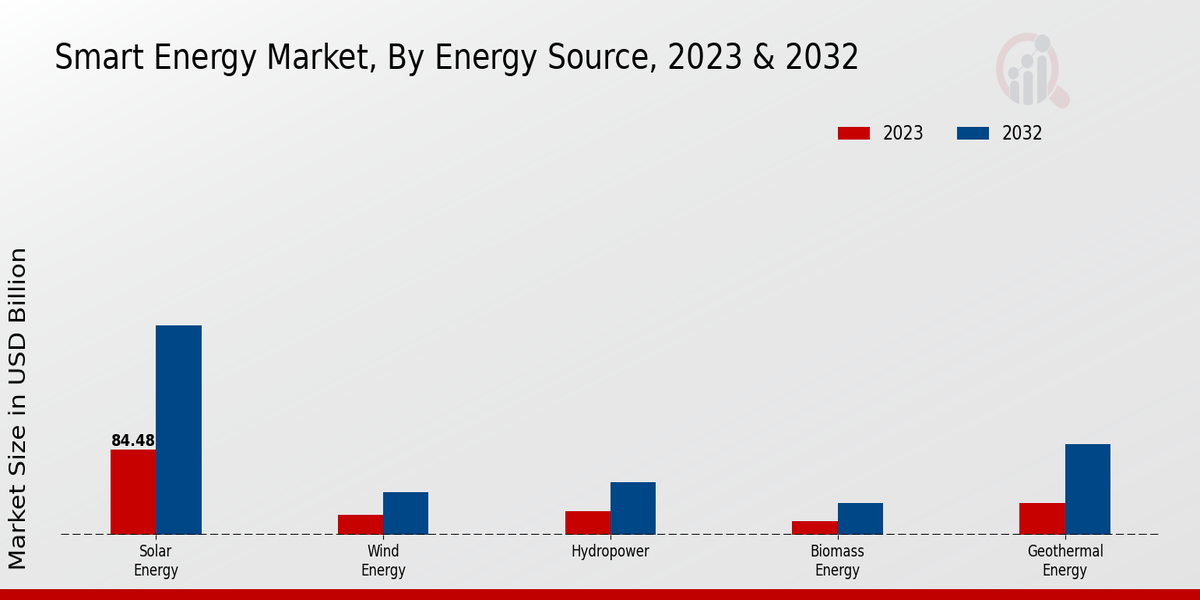 Smart Energy Market, By Energy Source, 2023 & 2032

2023
2032

Market Size in USD Billion

84.48

Solar Energy
Wind Energy
Hydropower
Biomass Energy
Geothermal Energy