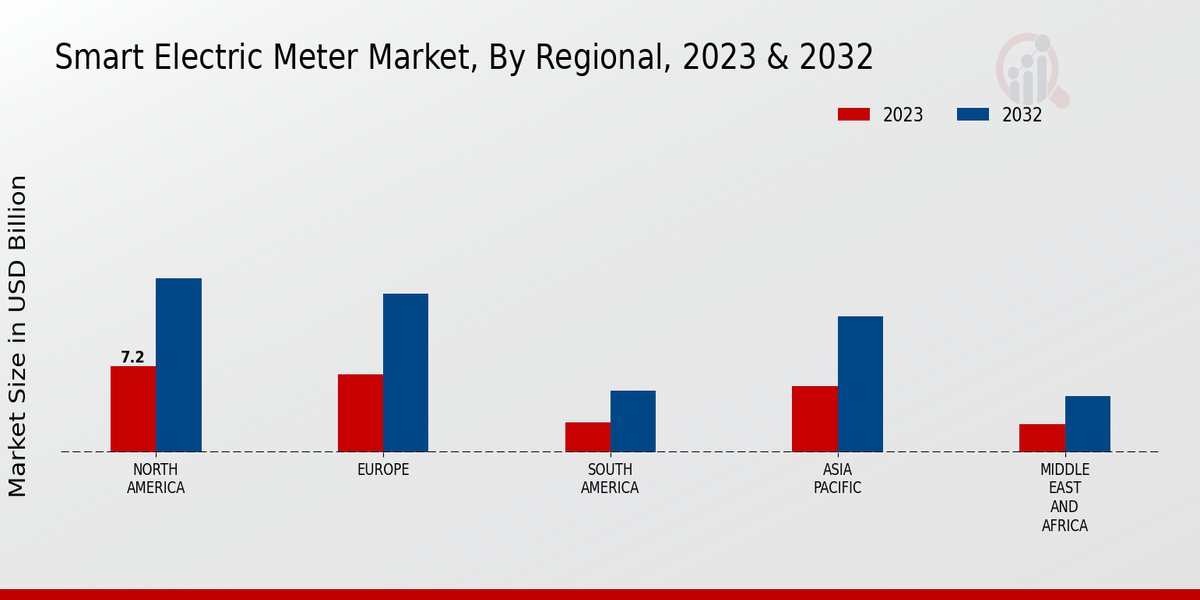 Smart Electric Meter Market, By Regional, 2023 & 2032

2023
2032

Market Size in USD Billion

7.2

NORTH AMERICA
EUROPE
SOUTH AMERICA
ASIA PACIFIC
MIDDLE EAST AND AFRICA