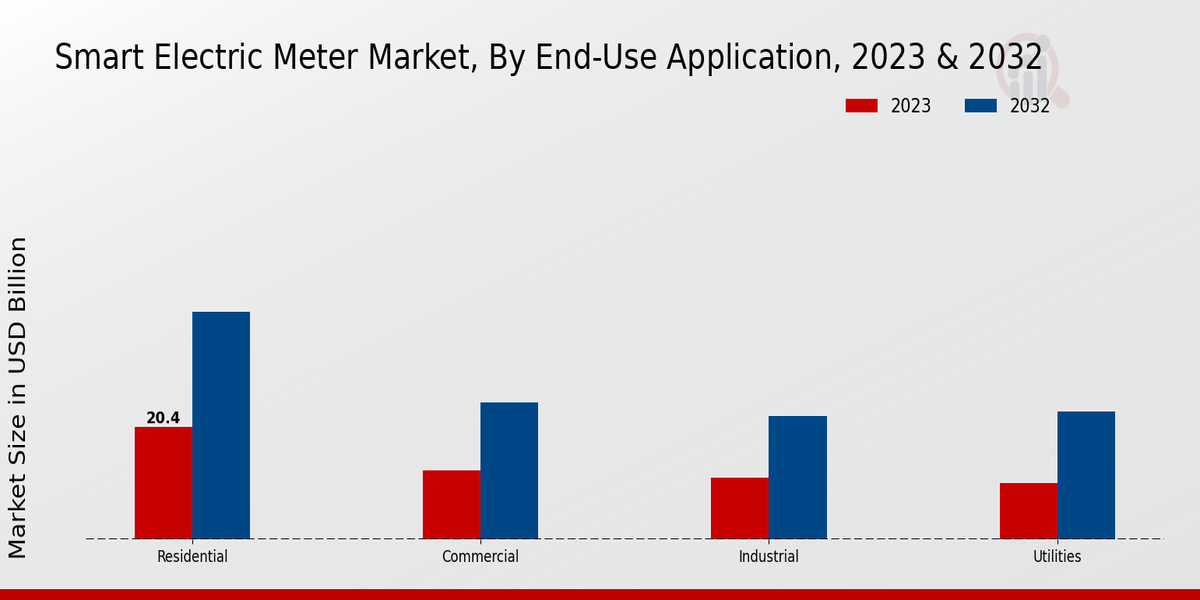 Smart Electric Meter Market, By End-Use Application, 2023 & 2032

2023
2032

Market Size in USD Billion

20.4

Residential
Commercial
Industrial
Utilities