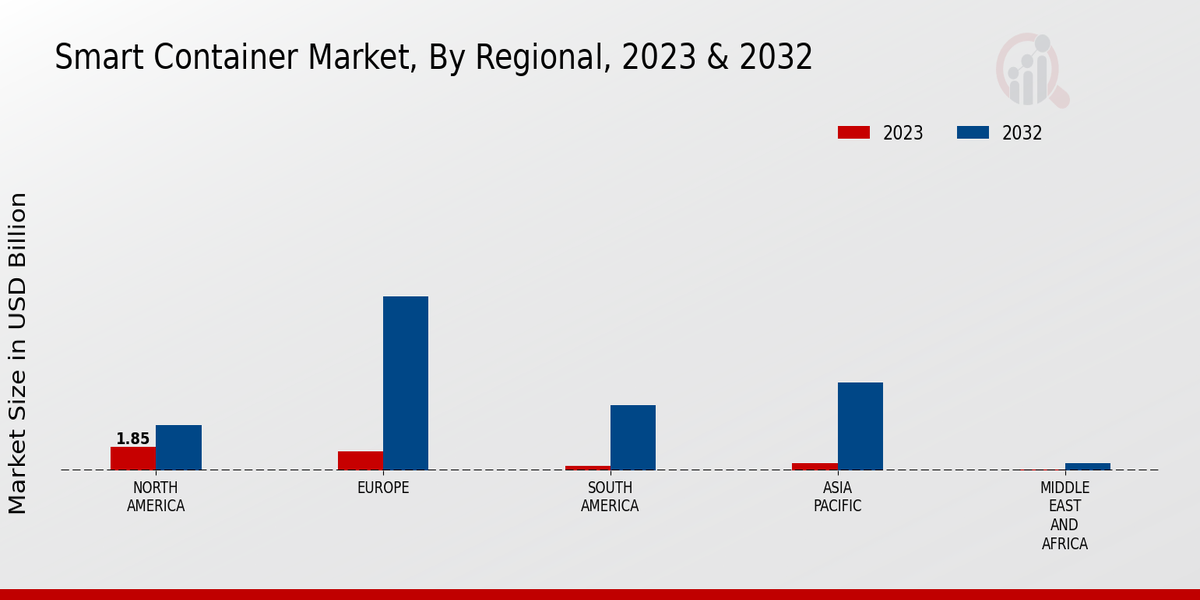 Smart Container Market, By Regional, 2023 & 2032

2023
2032

Market Size in USD Billion

1.85

NORTH AMERICA
EUROPE
SOUTH AMERICA
ASIA PACIFIC
MIDDLE EAST AND AFRICA