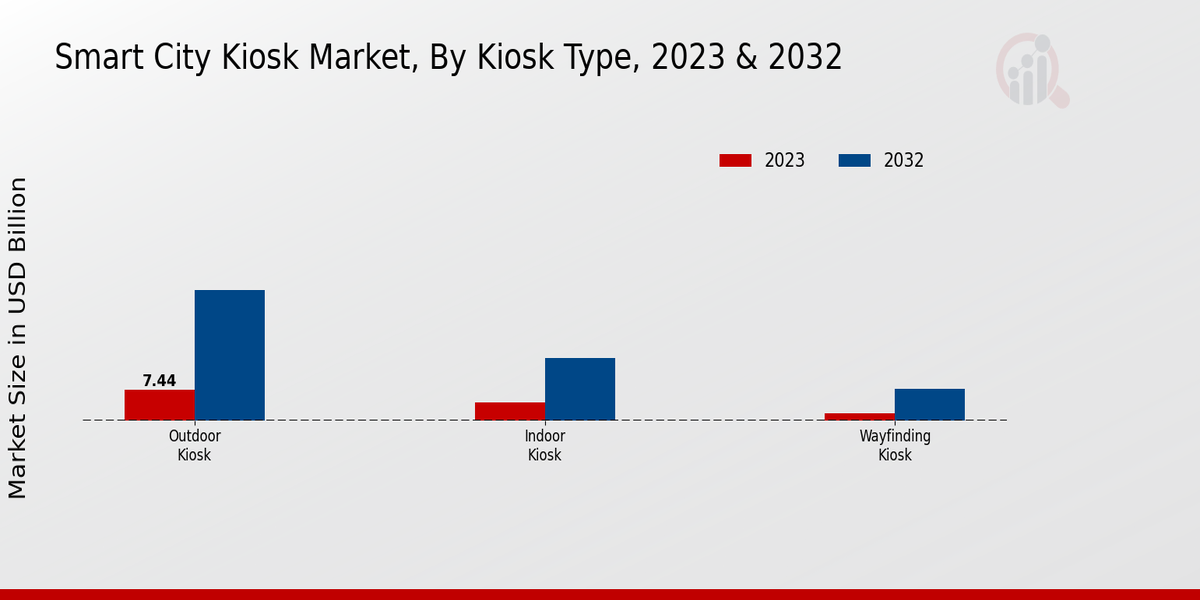 Smart City Kiosk Market, By Kiosk Type, 2023 & 2032

2023
2032

Market Size in USD Billion

7.44

Outdoor Kiosk

Indoor Kiosk

Wayfinding Kiosk