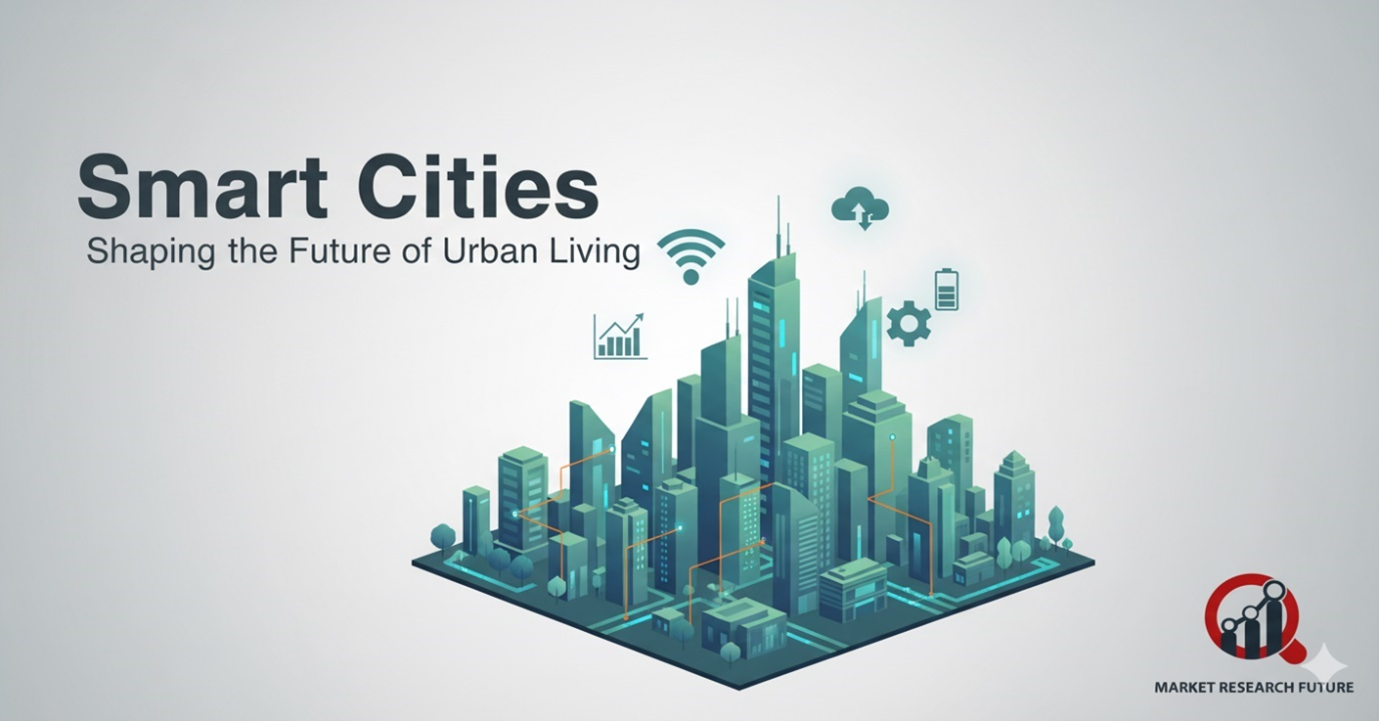 Smart Cities
Shaping the Future of Urban Living

MARKET RESEARCH FUTURE