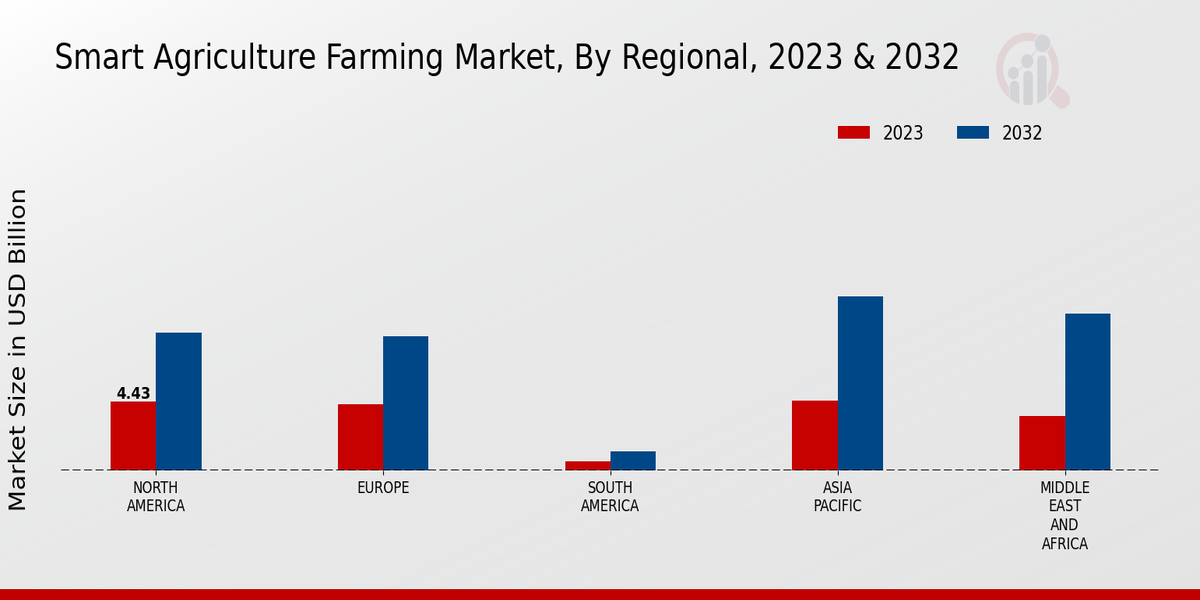 Smart Agriculture Farming Market, By Regional, 2023 & 2032

2023
2032

Market Size in USD Billion

4.43

NORTH AMERICA
EUROPE
SOUTH AMERICA
ASIA PACIFIC
MIDDLE EAST AND AFRICA