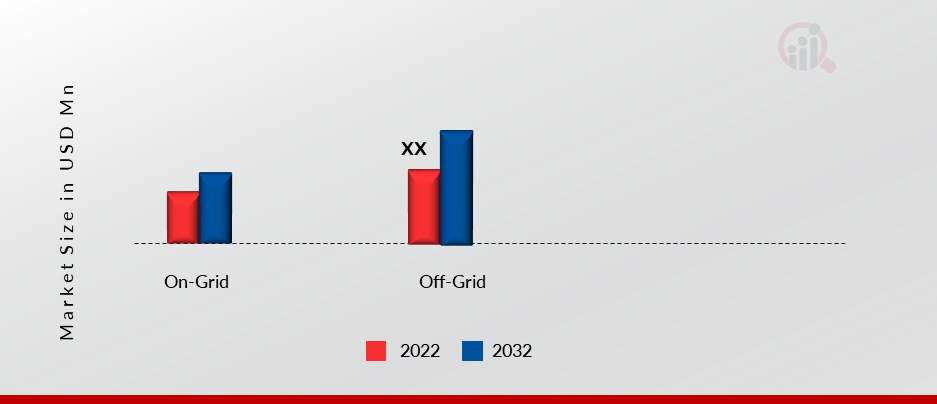 Market Size in USD Mn

XX

On-Grid

Off-Grid

2022 2032