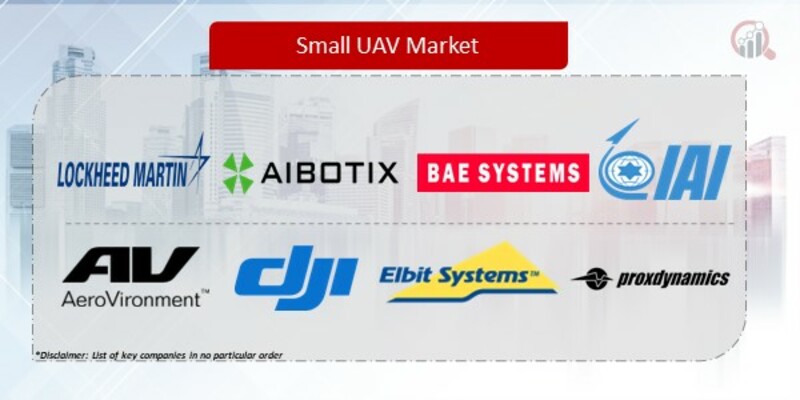 Small UAV Market

LOCKHEED MARTIN

AIBOTIX

BAE SYSTEMS

IAI

AV AeroVironment™

dji

Elbit Systems™

proxdynamics

*Disclaimer: List of key companies in no particular order