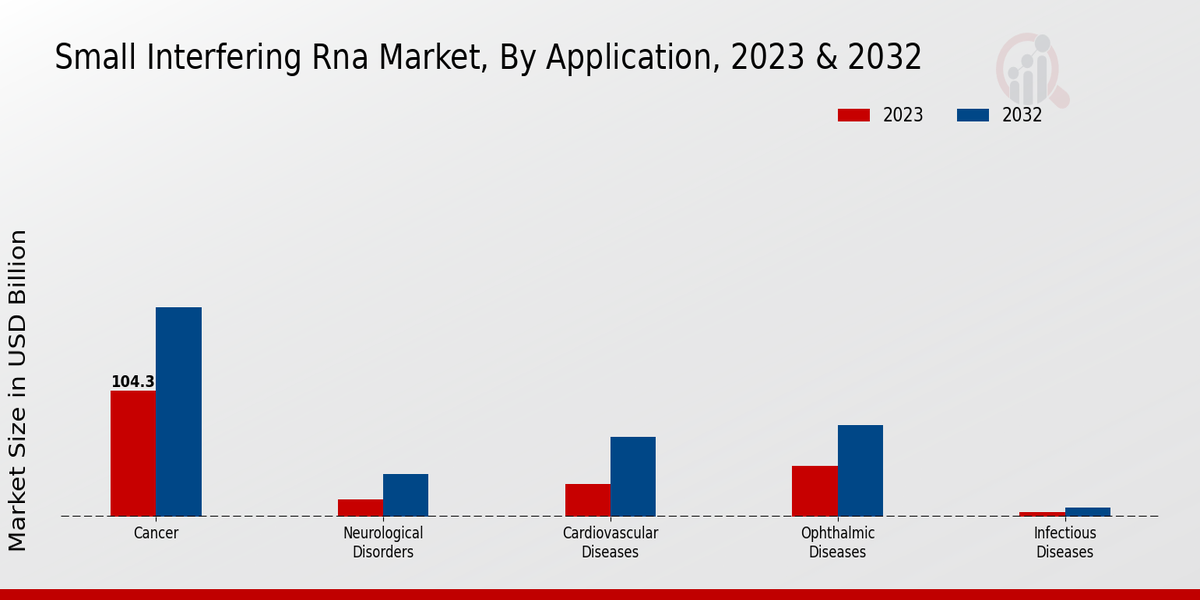 Small Interfering Rna Market, By Application, 2023 & 2032

2023
2032

Market Size in USD Billion

104.3

Cancer
Neurological Disorders
Cardiovascular Diseases
Ophthalmic Diseases
Infectious Diseases