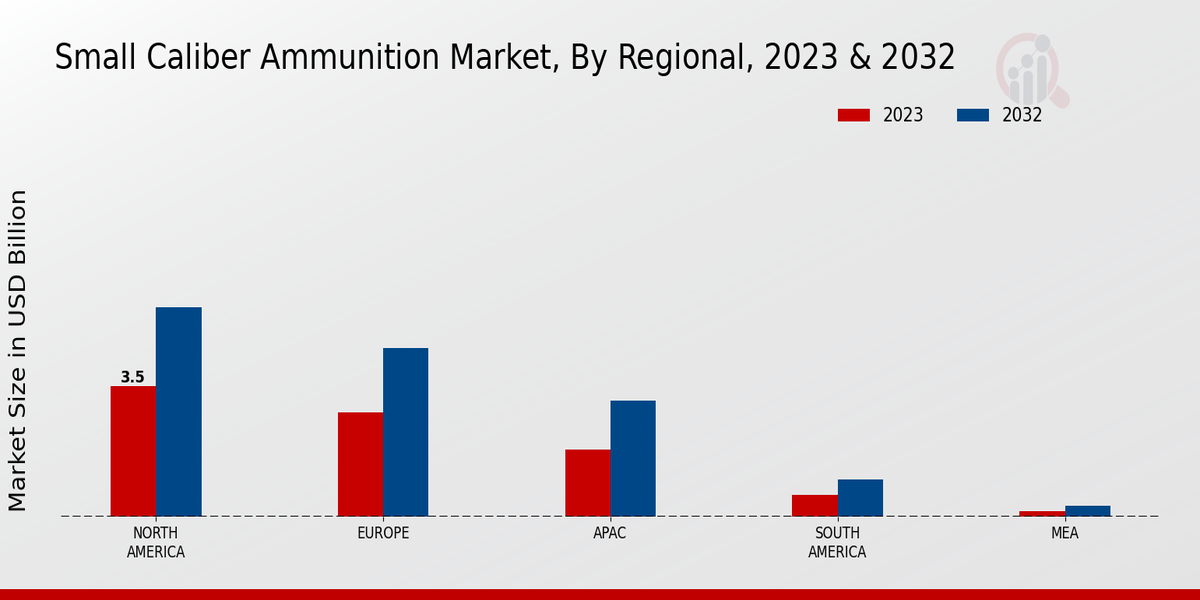 Small Caliber Ammunition Market, By Regional, 2023 & 2032

2023
2032

Market Size in USD Billion

3.5

NORTH AMERICA
EUROPE
APAC
SOUTH AMERICA
MEA