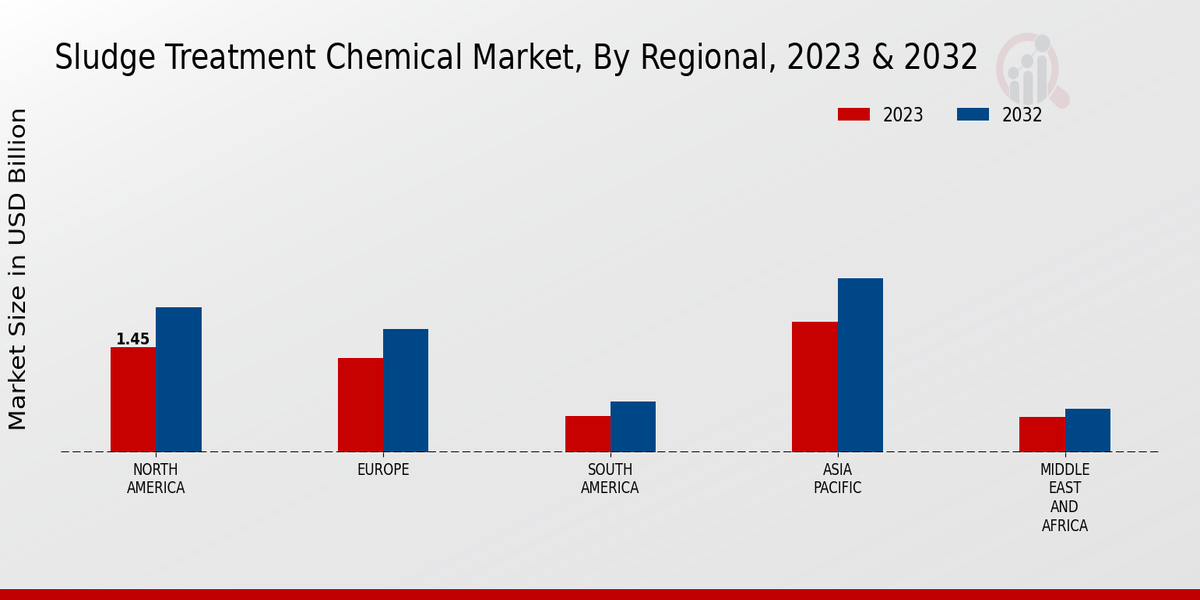 Sludge Treatment Chemical Market, By Regional, 2023 & 2032

2023
2032

Market Size in USD Billion

1.45

NORTH AMERICA
EUROPE
SOUTH AMERICA
ASIA PACIFIC
MIDDLE EAST AND AFRICA