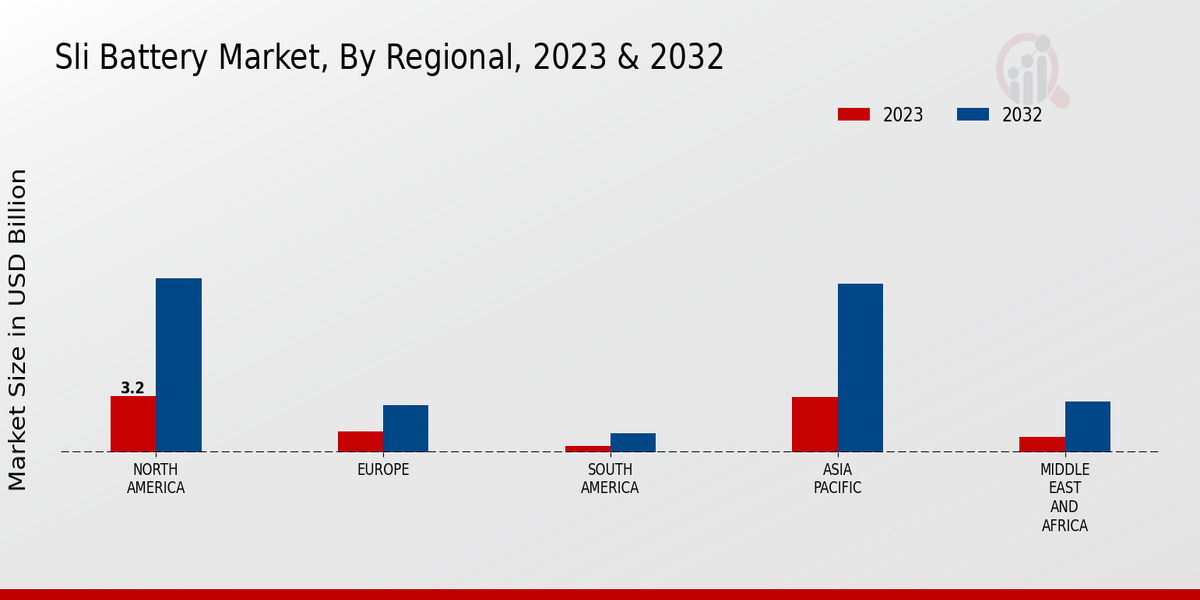 Sli Battery Market, By Regional, 2023 & 2032

2023
2032

Market Size in USD Billion

3.2

NORTH AMERICA
EUROPE
SOUTH AMERICA
ASIA PACIFIC
MIDDLE EAST AND AFRICA