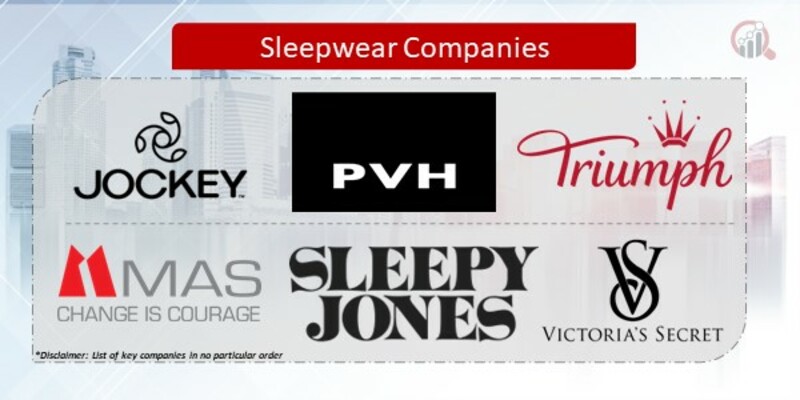 Sleepwear Companies

JOCKEY

PVH

Triumph

MAS
CHANGE IS COURAGE

SLEEPY JONES

VS
VICTORIA'S SECRET

*Disclaimer: List of key companies in no particular order