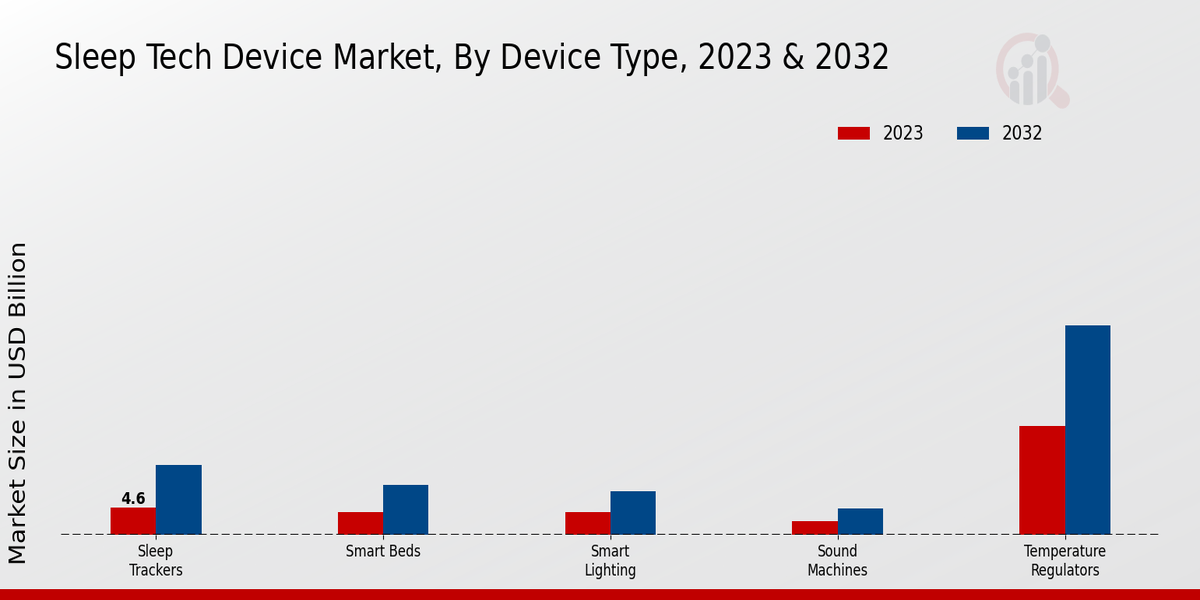 Sleep Tech Device Market, By Device Type, 2023 & 2032

2023
2032

Market Size in USD Billion

4.6

Sleep Trackers
Smart Beds
Smart Lighting
Sound Machines
Temperature Regulators