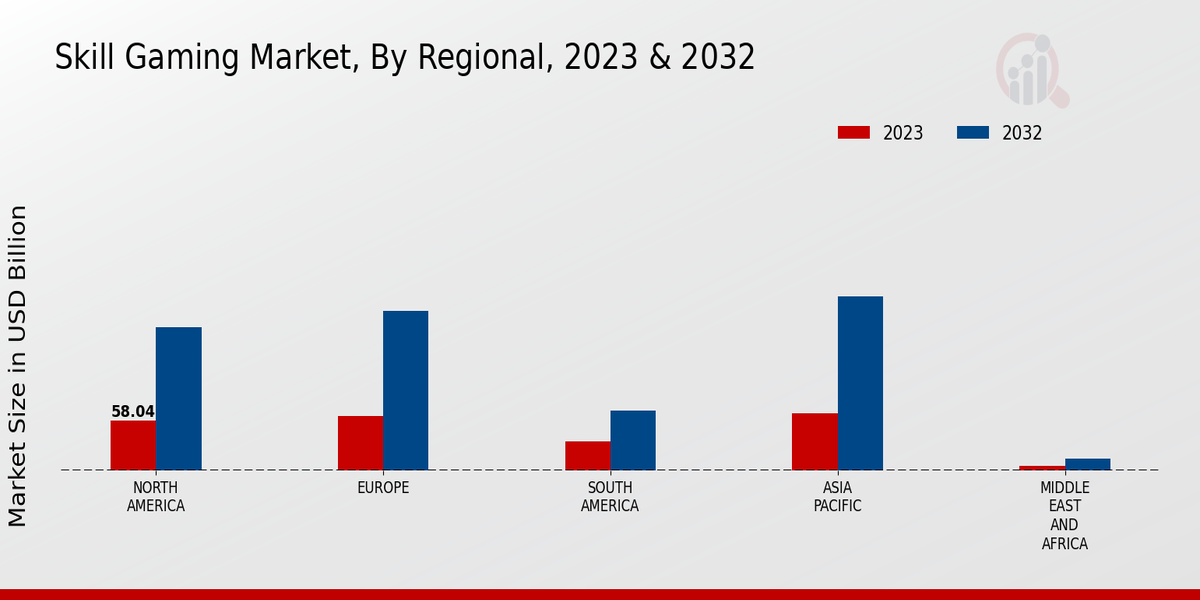 Skill Gaming Market, By Regional, 2023 & 2032

2023
2032

Market Size in USD Billion

58.04

NORTH AMERICA
EUROPE
SOUTH AMERICA
ASIA PACIFIC
MIDDLE EAST AND AFRICA