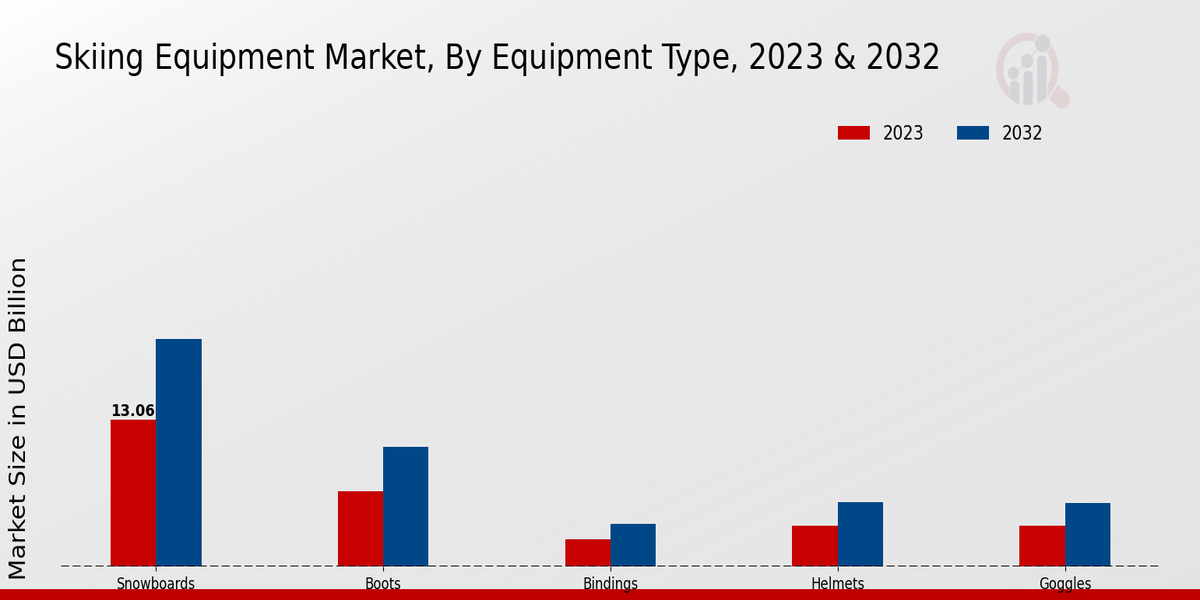 Skiing Equipment Market, By Equipment Type, 2023 & 2032

2023
2032

Market Size in USD Billion

13.06

Snowboards
Boots
Bindings
Helmets
Goggles