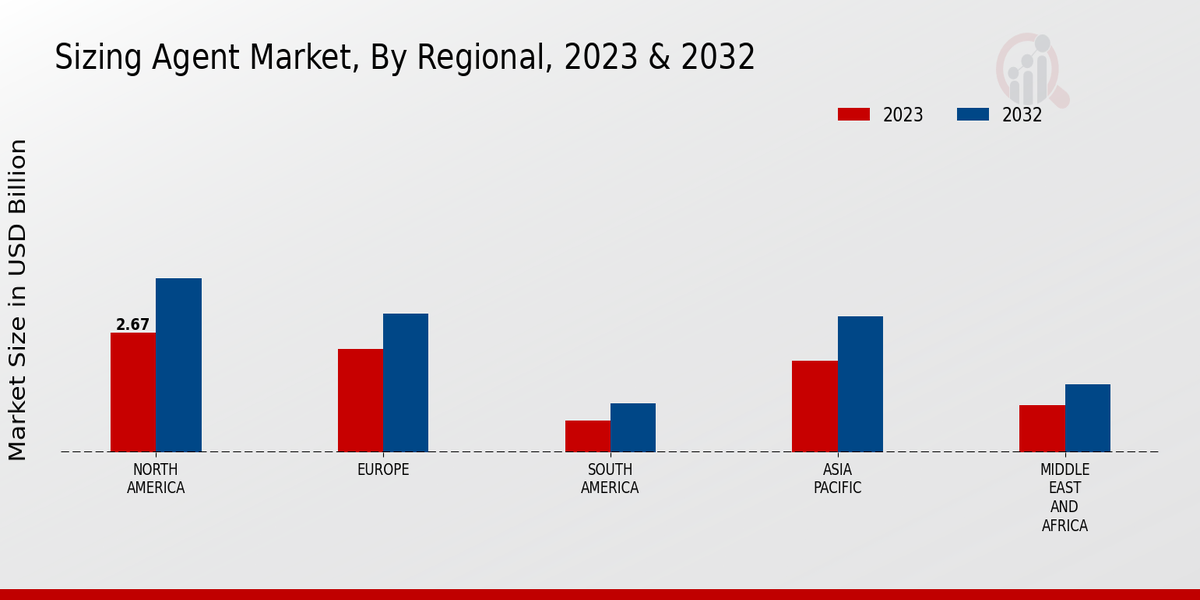 Sizing Agent Market, By Regional, 2023 & 2032

2023
2032

Market Size in USD Billion

2.67

NORTH AMERICA
EUROPE
SOUTH AMERICA
ASIA PACIFIC
MIDDLE EAST AND AFRICA