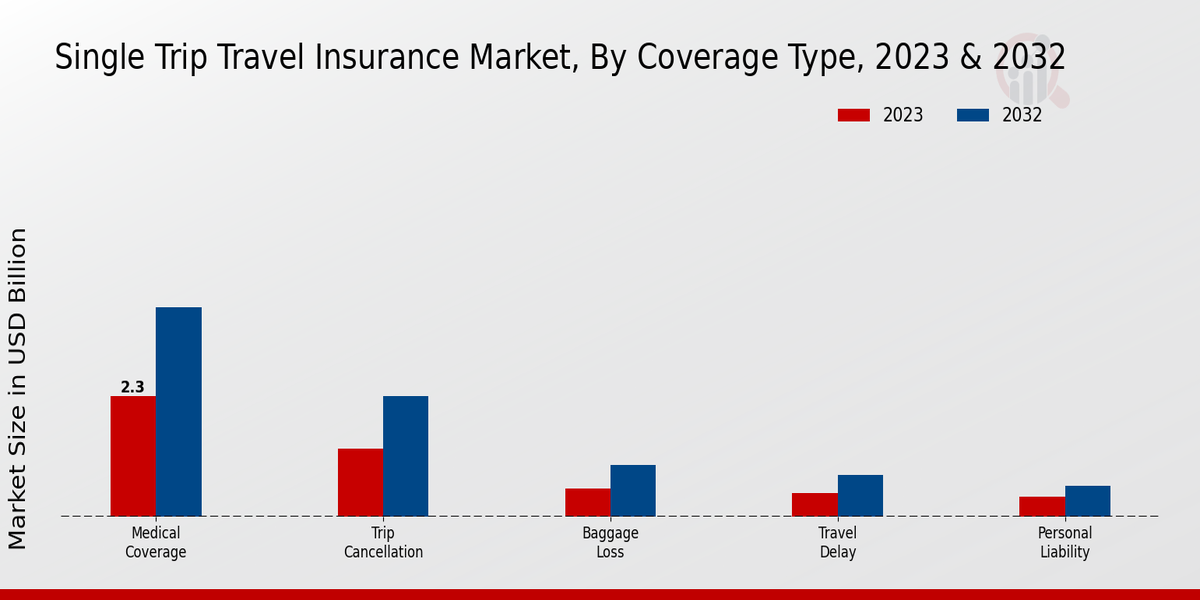 Single Trip Travel Insurance Market, By Coverage Type, 2023 & 2032

2023
2032

Market Size in USD Billion

2.3

Medical Coverage
Trip Cancellation
Baggage Loss
Travel Delay
Personal Liability