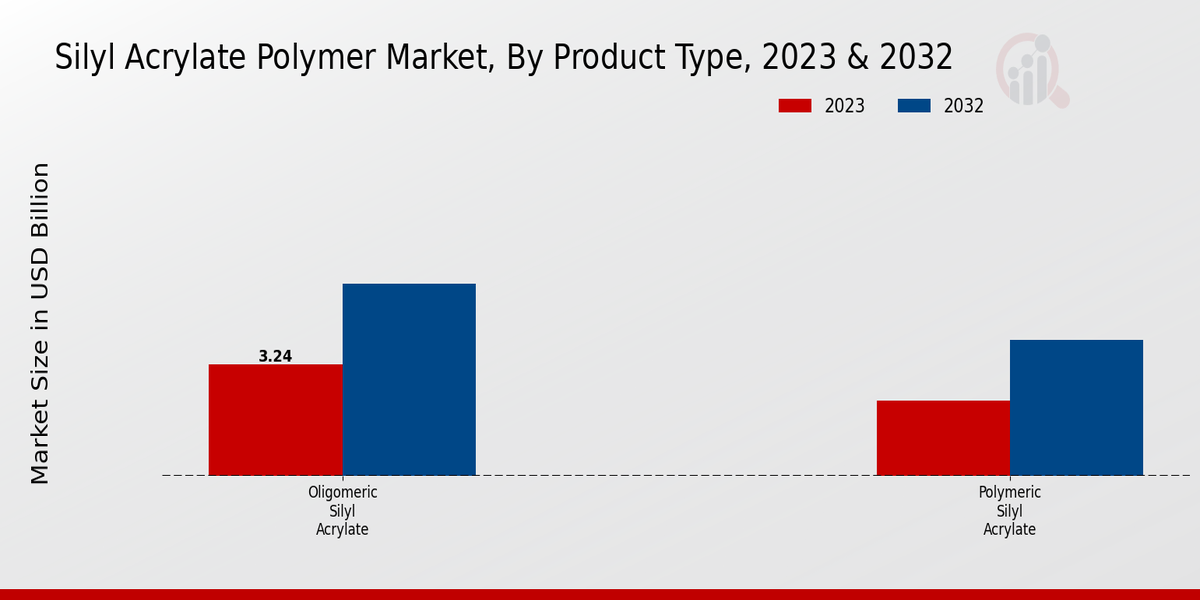 Silyl Acrylate Polymer Market, By Product Type, 2023 & 2032

2023
2032

Market Size in USD Billion

3.24

Oligomeric Silyl Acrylate

Polymeric Silyl Acrylate