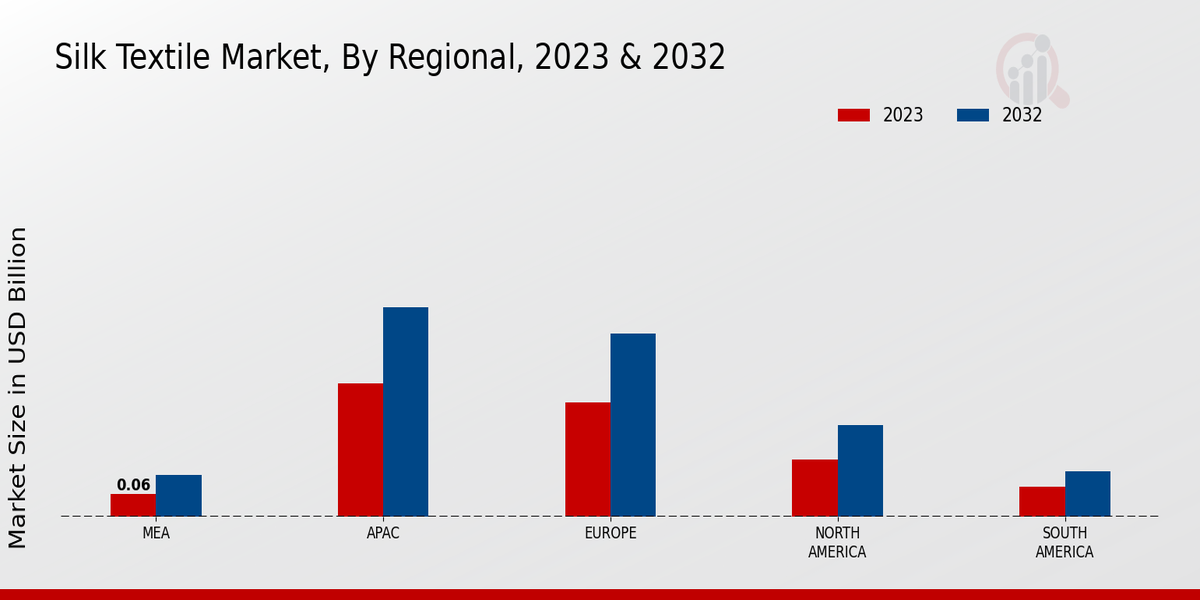 Silk Textile Market, By Regional, 2023 & 2032

2023
2032

Market Size in USD Billion

0.06

MEA
APAC
EUROPE
NORTH AMERICA
SOUTH AMERICA