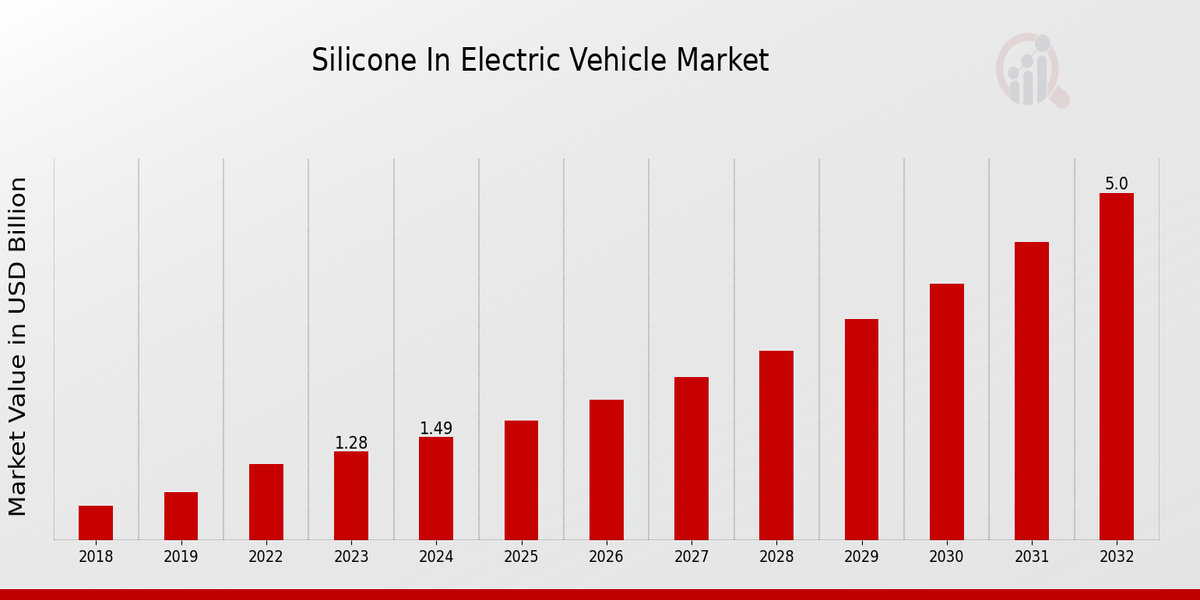 Silicone In Electric Vehicle Market

Market Value in USD Billion

1.28
1.49
5.0

2018
2019
2022
2023
2024
2025
2026
2027
2028
2029
2030
2031
2032