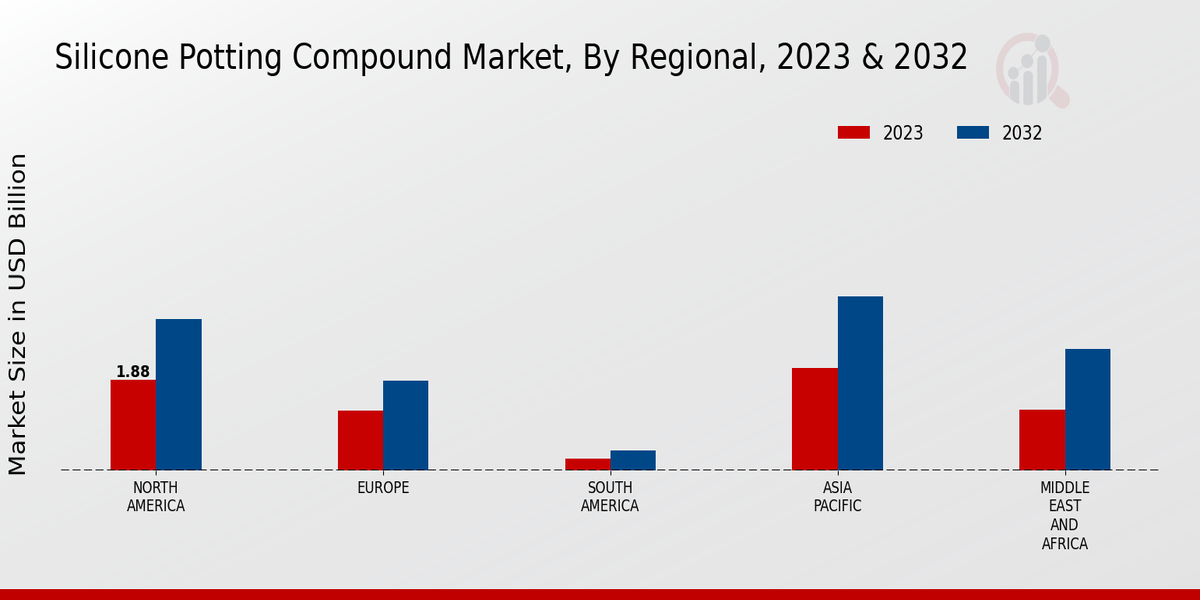 Silicone Potting Compound Market, By Regional, 2023 & 2032

2023
2032

Market Size in USD Billion

1.88

NORTH AMERICA
EUROPE
SOUTH AMERICA
ASIA PACIFIC
MIDDLE EAST AND AFRICA