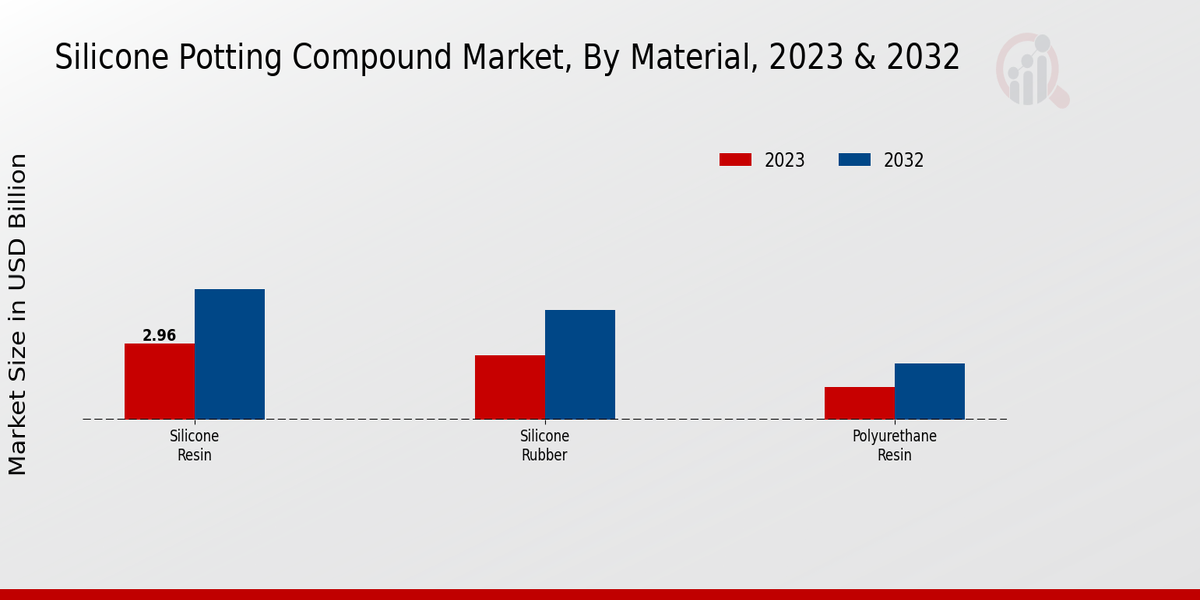 Silicone Potting Compound Market, By Material, 2023 & 2032

2023
2032

Market Size in USD Billion

2.96

Silicone Resin

Silicone Rubber

Polyurethane Resin