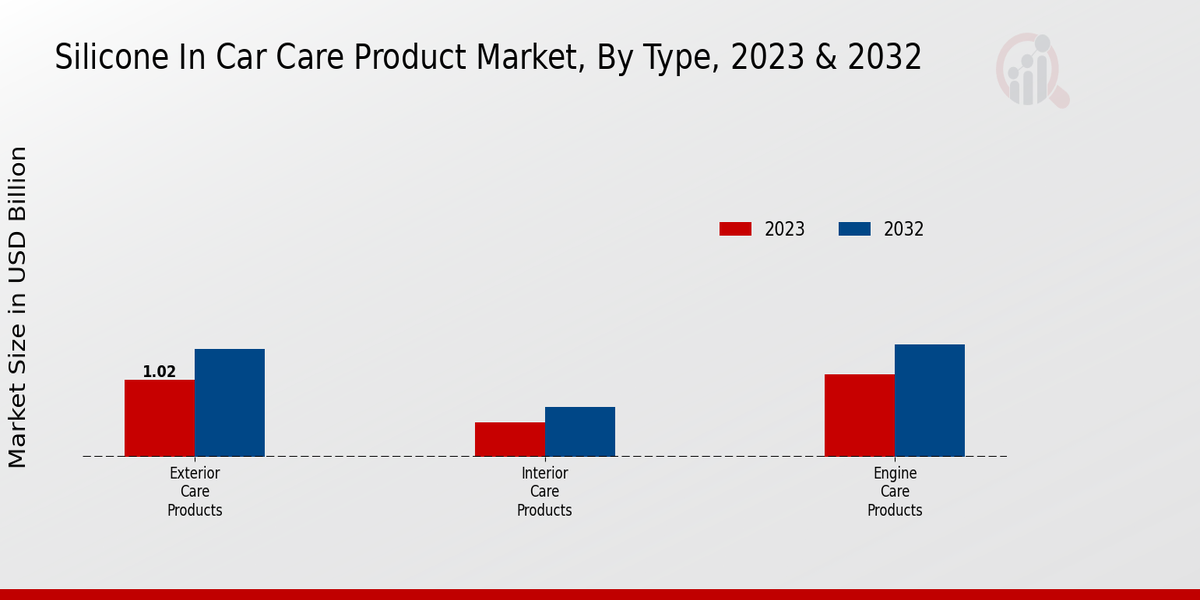 Silicone In Car Care Product Market, By Type, 2023 & 2032

Market Size in USD Billion

2023
2032

1.02

Exterior Care Products

Interior Care Products

Engine Care Products