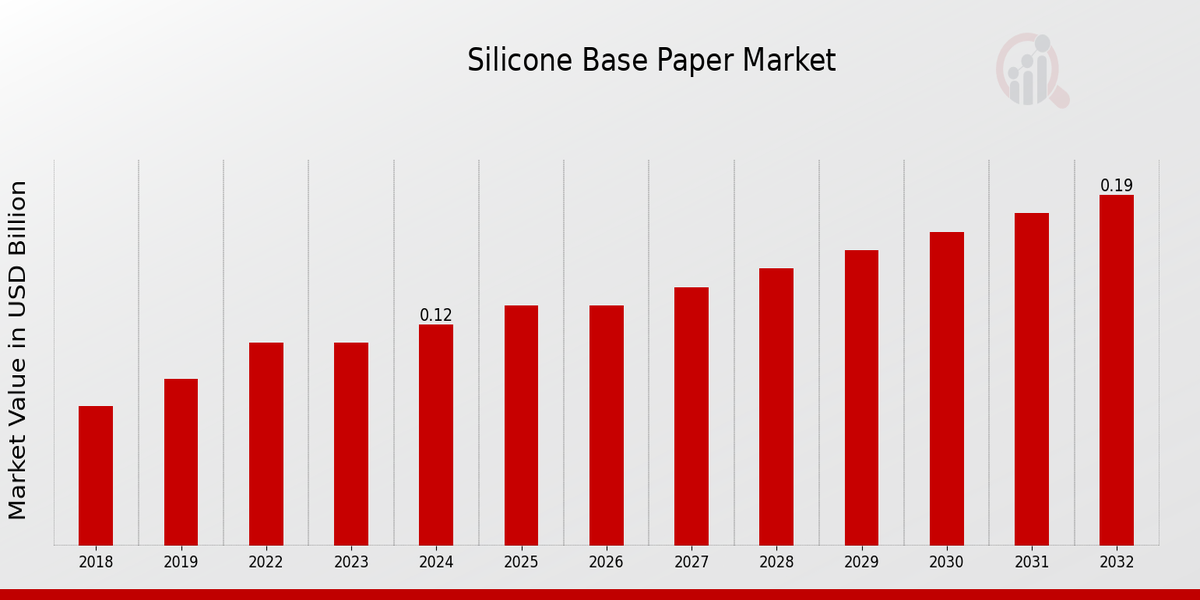 Silicone Base Paper Market

Market Value in USD Billion

0.12

0.19

2018
2019
2022
2023
2024
2025
2026
2027
2028
2029
2030
2031
2032