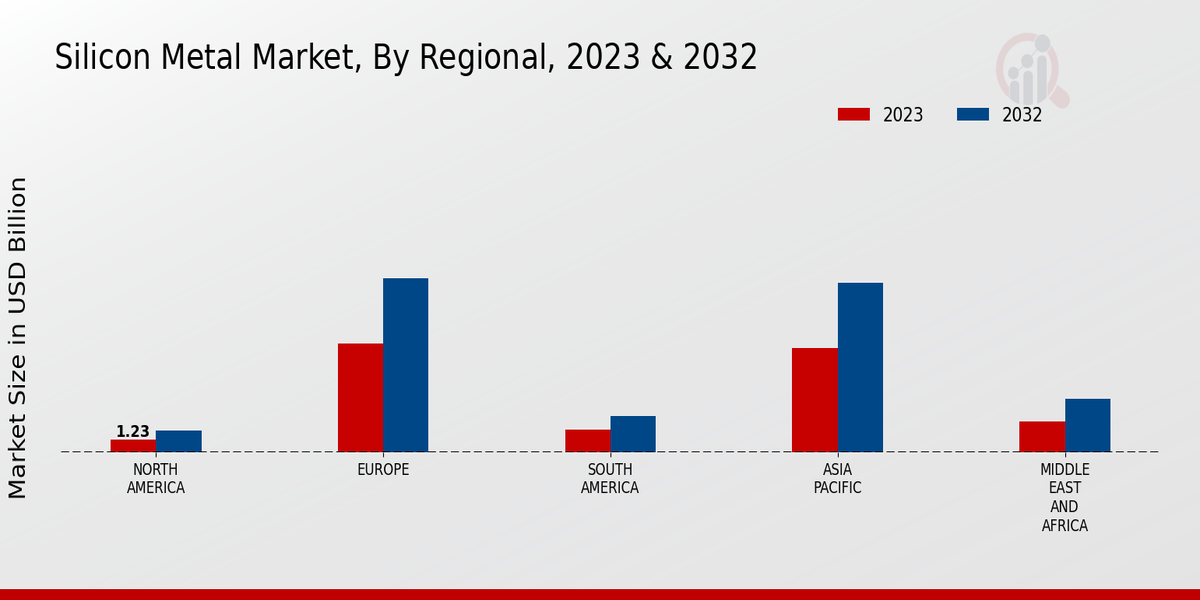 Silicon Metal Market, By Regional, 2023 & 2032

2023
2032

Market Size in USD Billion

1.23

NORTH AMERICA

EUROPE

SOUTH AMERICA

ASIA PACIFIC

MIDDLE EAST AND AFRICA