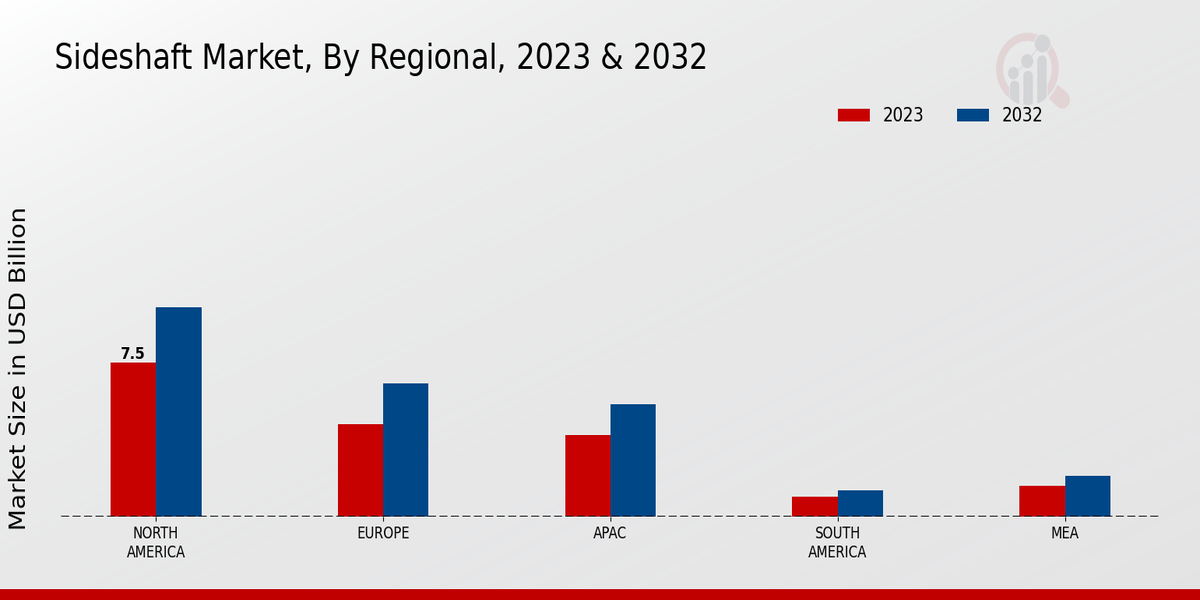 Sideshaft Market, By Regional, 2023 & 2032

2023
2032

Market Size in USD Billion

7.5

NORTH AMERICA
EUROPE
APAC
SOUTH AMERICA
MEA