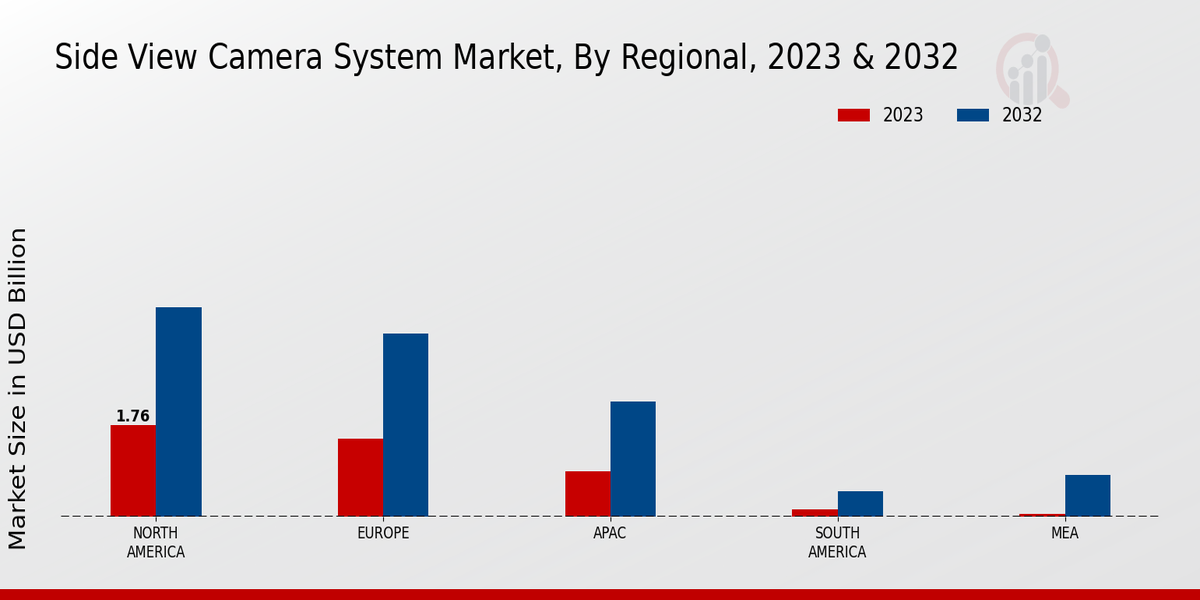 Side View Camera System Market, By Regional, 2023 & 2032

2023
2032

Market Size in USD Billion

1.76

NORTH AMERICA
EUROPE
APAC
SOUTH AMERICA
MEA