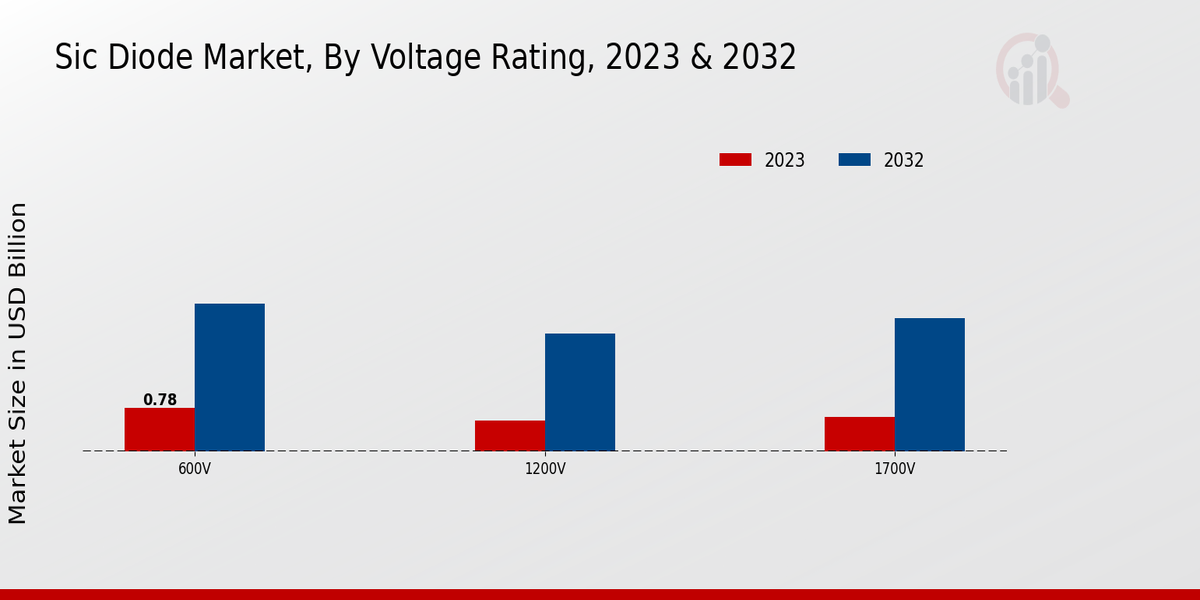 Sic Diode Market, By Voltage Rating, 2023 & 2032

2023
2032

Market Size in USD Billion

0.78

600V
1200V
1700V