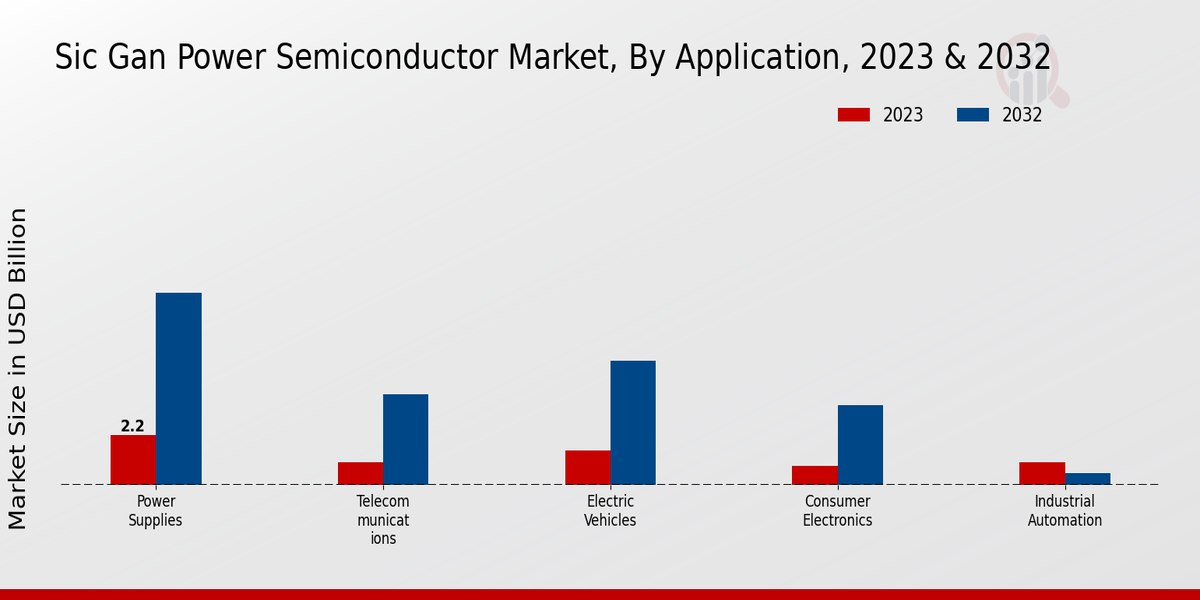 Sic Gan Power Semiconductor Market, By Application, 2023 & 2032

2023 2032

Market Size in USD Billion

2.2

Power Supplies

Telecom municat ions

Electric Vehicles

Consumer Electronics

Industrial Automation