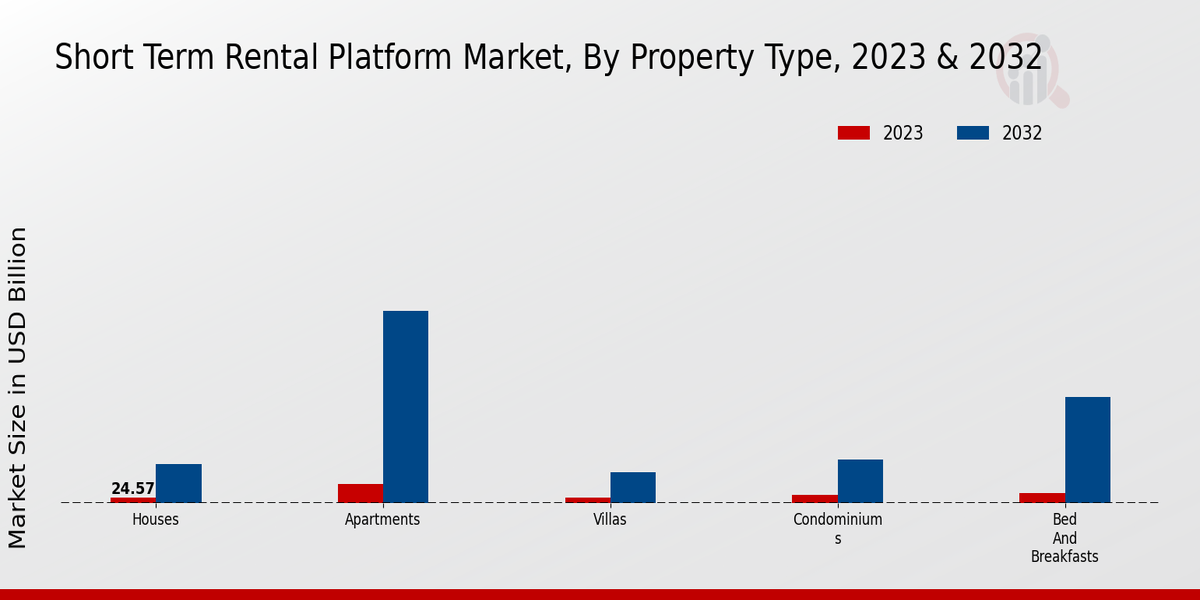 Short Term Rental Platform Market, By Property Type, 2023 & 2032

2023
2032

Market Size in USD Billion

24.57

Houses
Apartments
Villas
Condominiums
Bed And Breakfasts