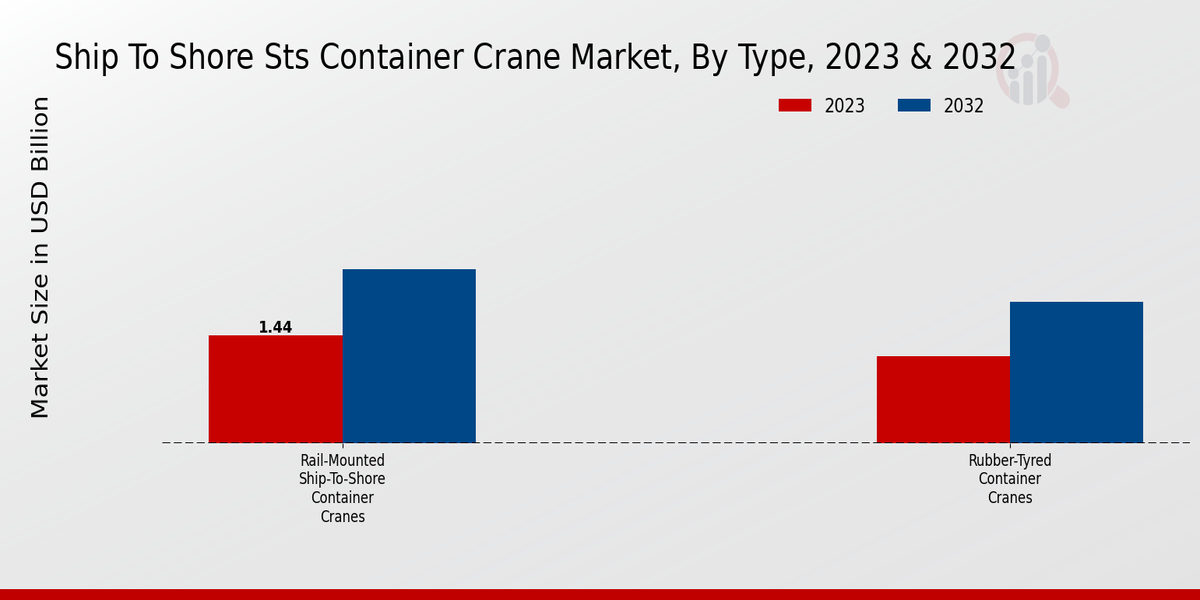 Ship To Shore Sts Container Crane Market, By Type, 2023 & 2032

2023
2032

Market Size in USD Billion

1.44

Rail-Mounted Ship-To-Shore Container Cranes

Rubber-Tyred Container Cranes