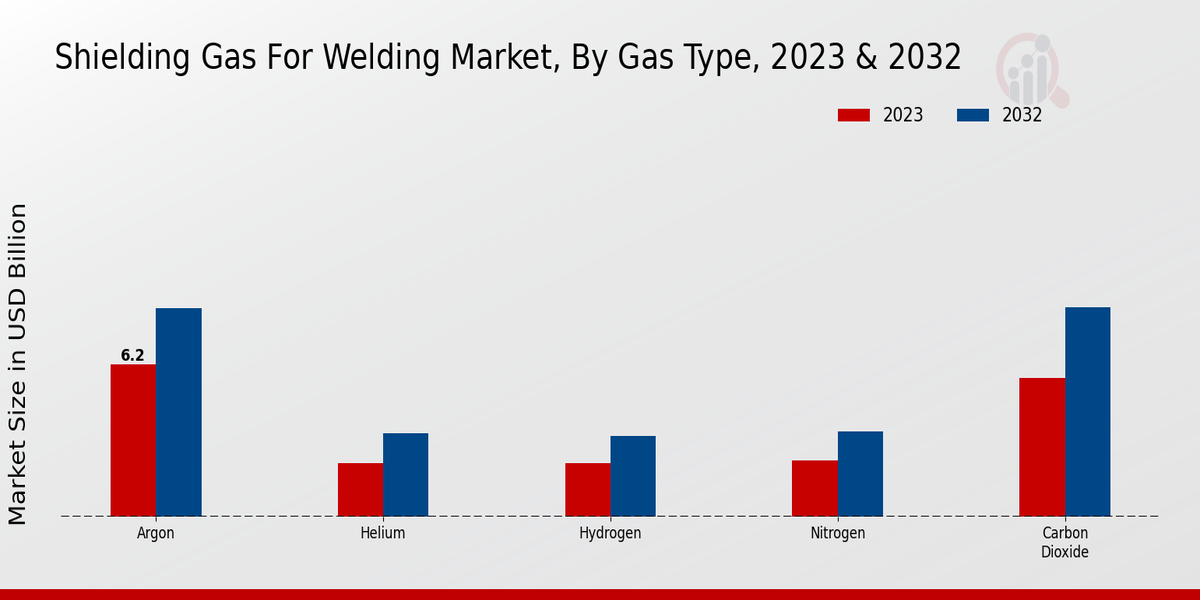 Shielding Gas For Welding Market, By Gas Type, 2023 & 2032

2023
2032

Market Size in USD Billion

6.2

Argon
Helium
Hydrogen
Nitrogen
Carbon Dioxide