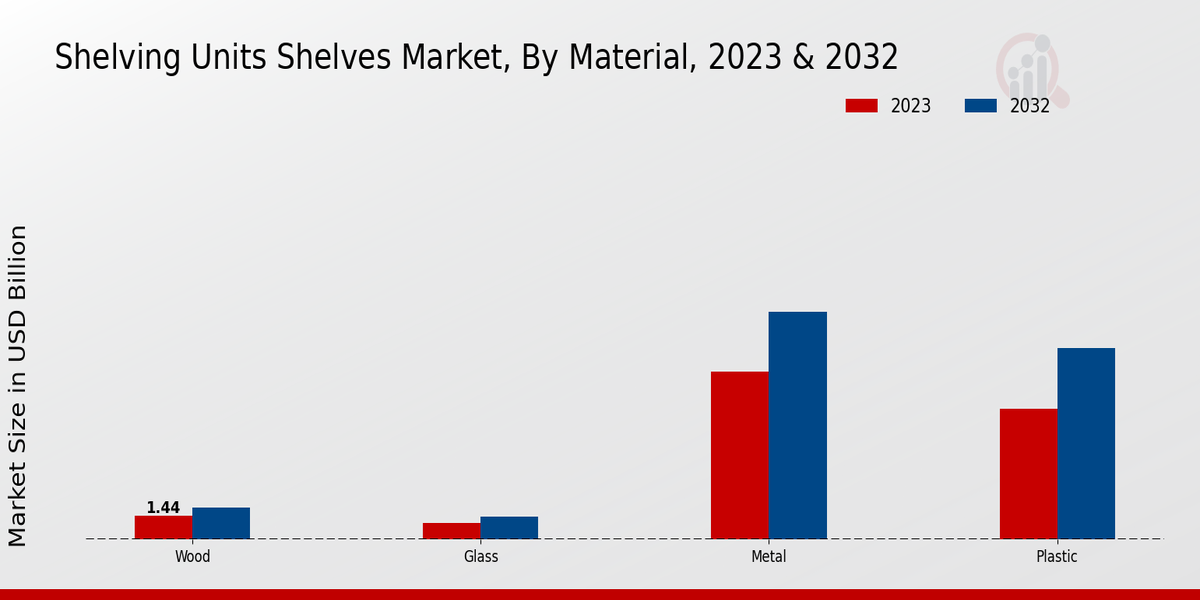 Shelving Units Shelves Market, By Material, 2023 & 2032

2023
2032

Market Size in USD Billion

1.44

Wood
Glass
Metal
Plastic