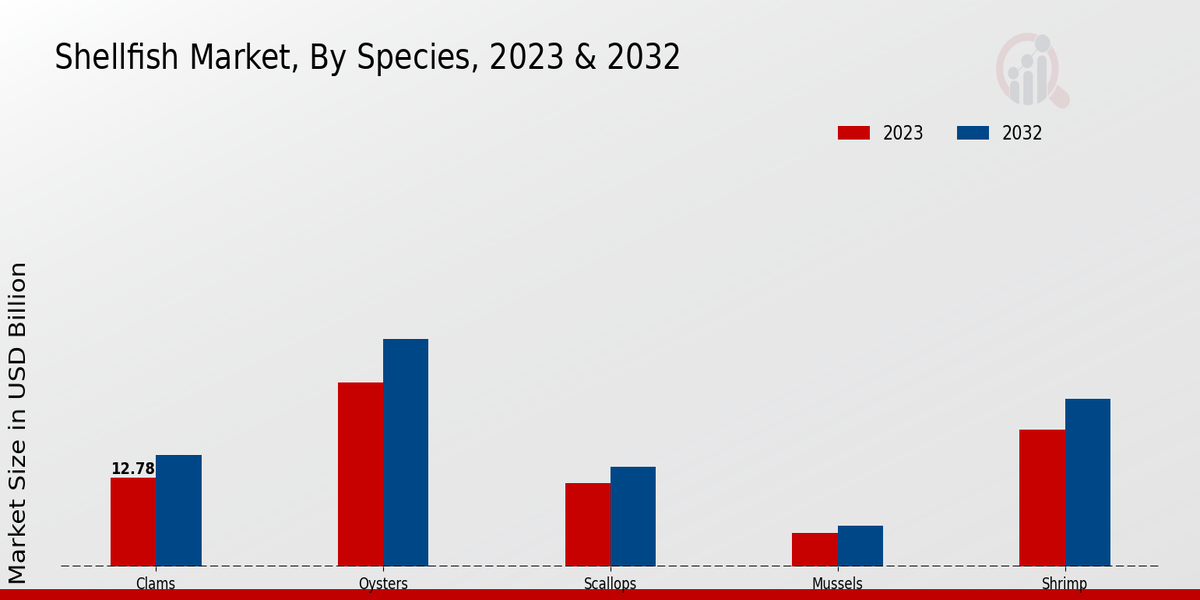 Shellfish Market, By Species, 2023 & 2032

2023
2032

Market Size in USD Billion

12.78

Clams
Oysters
Scallops
Mussels
Shrimp