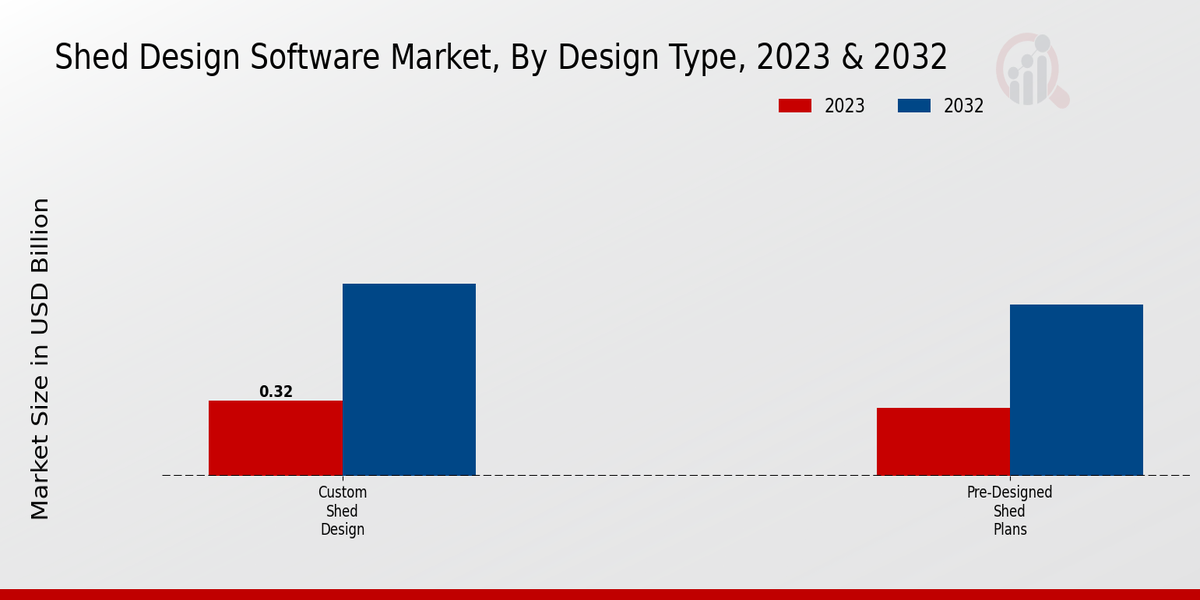 Shed Design Software Market, By Design Type, 2023 & 2032

2023
2032

Market Size in USD Billion

0.32

Custom Shed Design

Pre-Designed Shed Plans