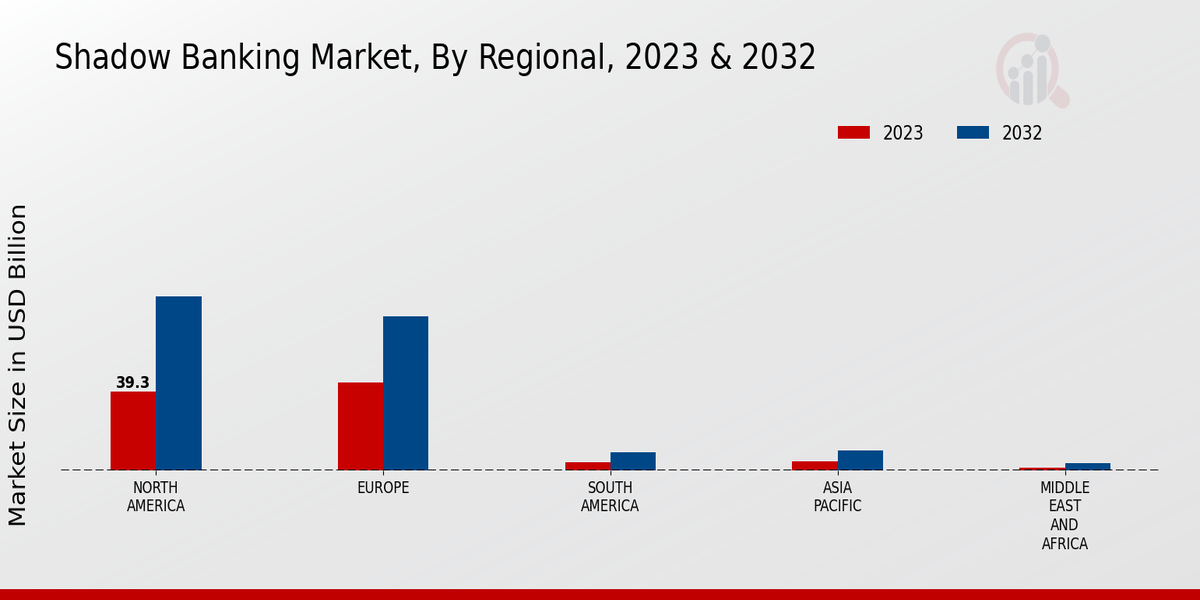 Shadow Banking Market, By Regional, 2023 & 2032

2023
2032

Market Size in USD Billion

39.3

NORTH AMERICA
EUROPE
SOUTH AMERICA
ASIA PACIFIC
MIDDLE EAST AND AFRICA