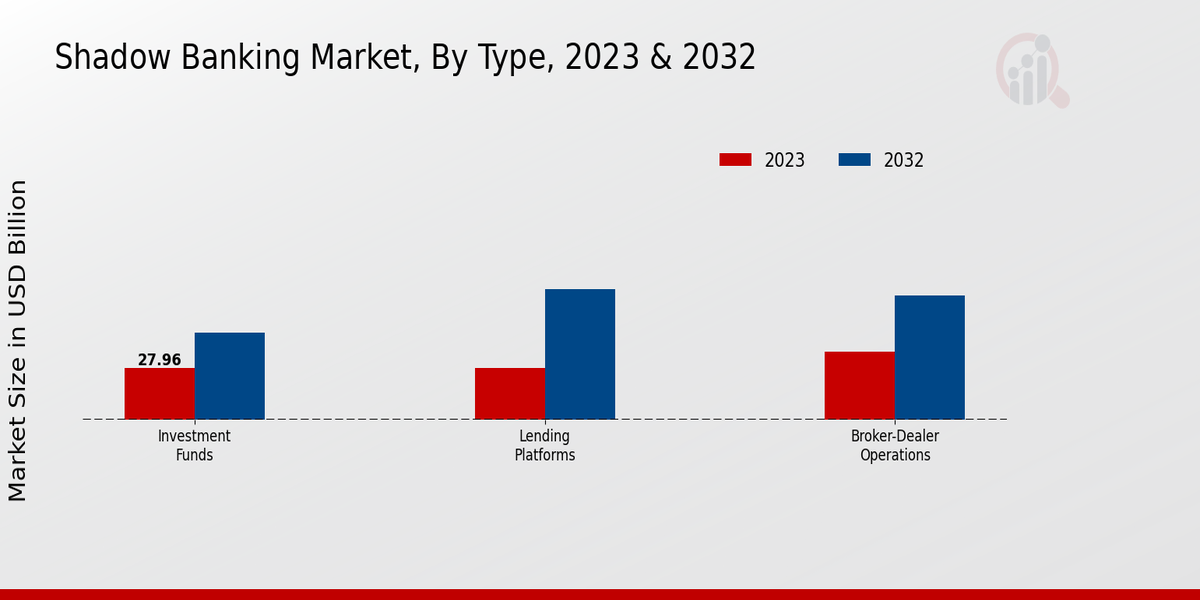 Shadow Banking Market, By Type, 2023 & 2032

2023
2032

Market Size in USD Billion

27.96

Investment Funds

Lending Platforms

Broker-Dealer Operations